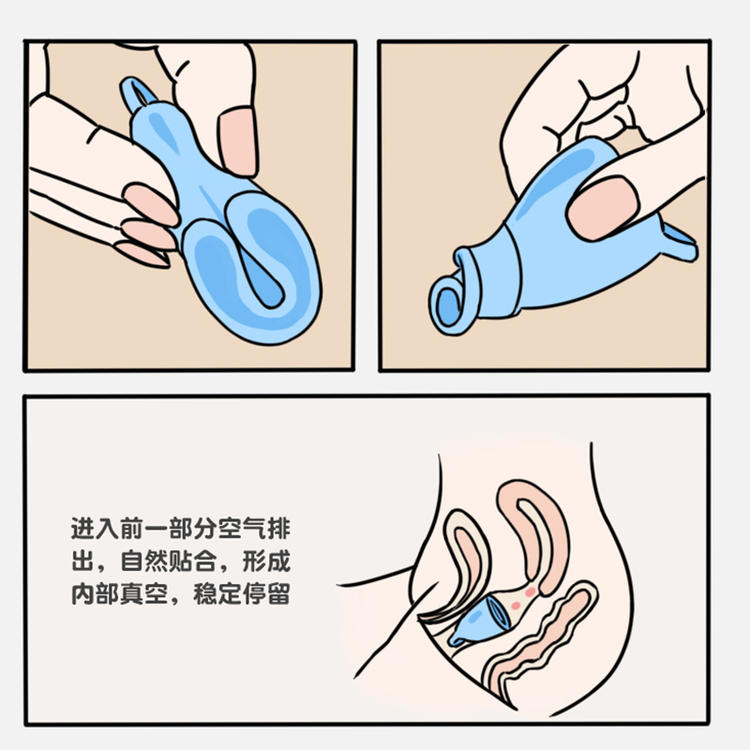 进入前一部分空气排出，自然贴合，形成内部真空，稳定停留