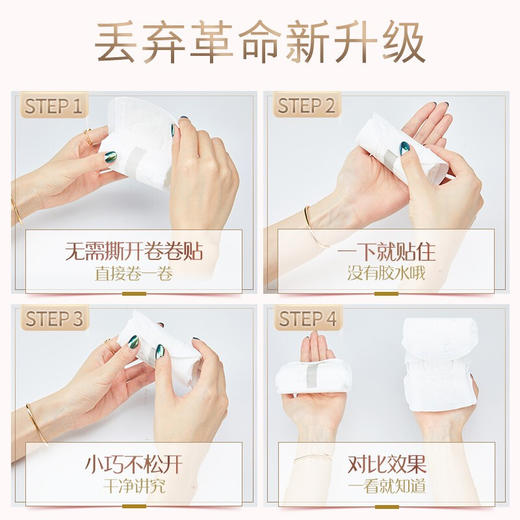 丢弃革命新升级

STEP 1

无需撕开卷卷贴
直接卷一卷

STEP 2

一下就贴住
没有胶水哦

STEP 3

小巧不松开
干净讲究

STEP 4

对比效果
一看就知道