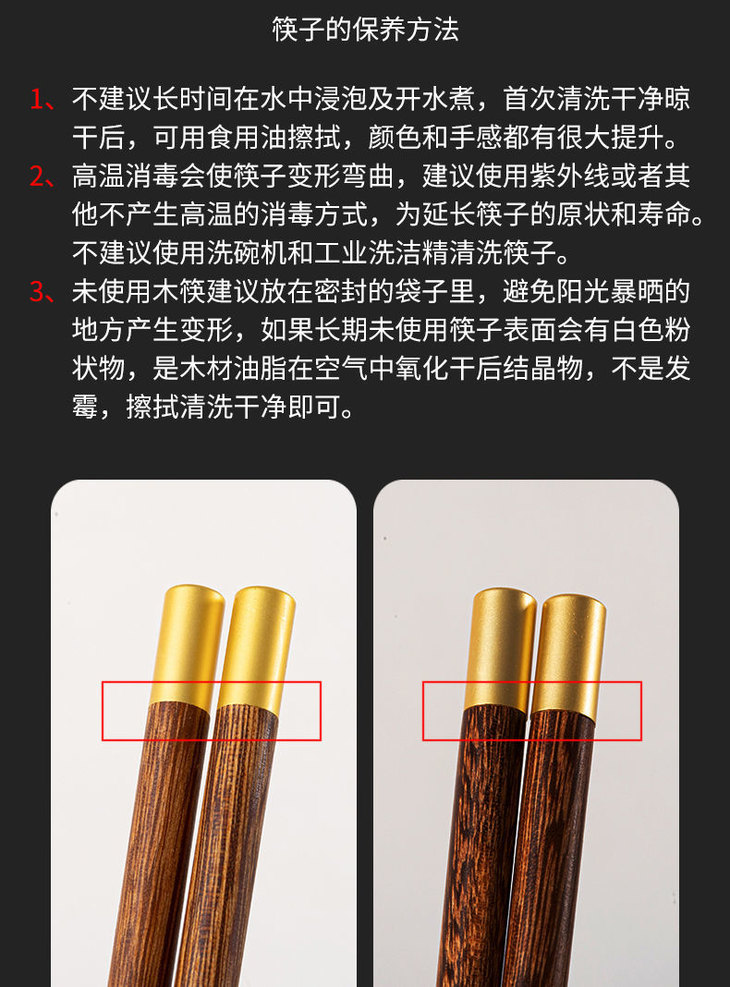 筷子的保养方法

1、不建议长时间在水中浸泡及开水煮，首次清洗干净晾干后，可用食用油擦拭，颜色和手感都有很大提升。

2、高温消毒会使筷子变形弯曲，建议使用紫外线或者其他不产生高温的消毒方式，为延长筷子的原状和寿命。不建议使用洗碗机和工业洗洁精清洗筷子。

3、未使用木筷建议放在密封的袋子里，避免阳光暴晒的地方产生变形，如果长期未使用筷子表面会有白色粉状物，是木材油脂在空气中氧化干后结晶物，不是发霉，擦拭清洗干净即可。