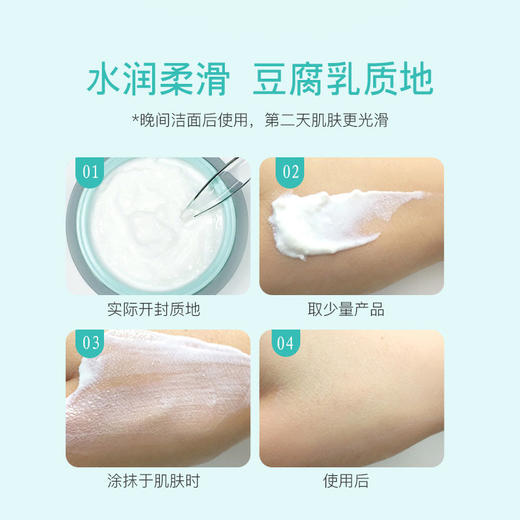 水润柔滑 豆腐乳质地

*晚间洁面后使用，第二天肌肤更光滑

01

实际开封质地

02

取少量产品

03

涂抹于肌肤时

04

使用后