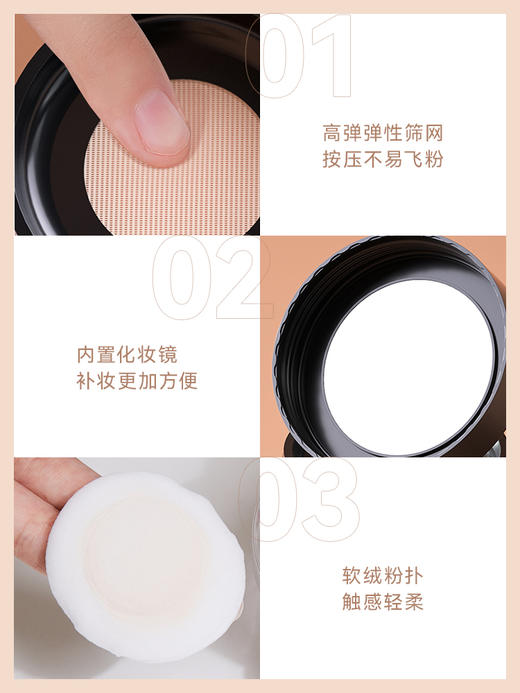 01

高弹弹性筛网
按压不易飞粉

02

内置化妆镜
补妆更加方便

03

软绒粉扑
触感轻柔