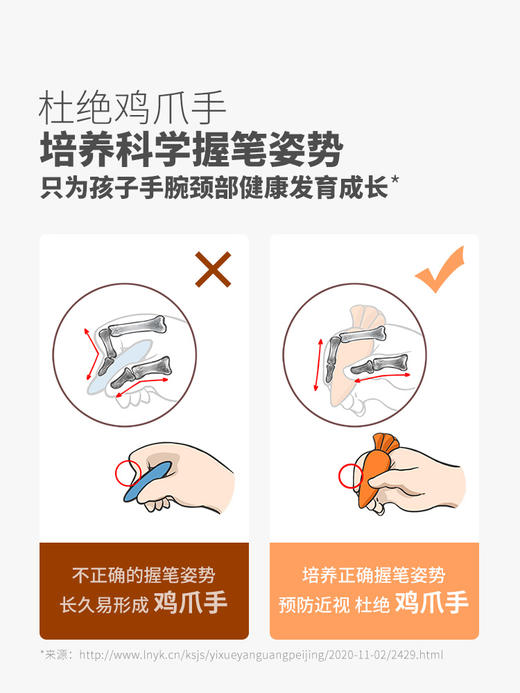 杜绝鸡爪手
培养科学握笔姿势
只为孩子手腕颈部健康发育成长*

不正确的握笔姿势
长久易形成 鸡爪手

培养正确握笔姿势
预防近视 杜绝 鸡爪手

*来源：http://www.lnyk.cn/ksjs/yixueyanguangpeijing/2020-11-02/2429.html