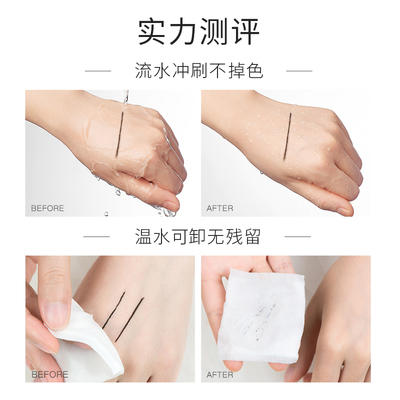 实力测评

流水冲刷不掉色

BEFORE

AFTER

温水可卸无残留

BEFORE

AFTER