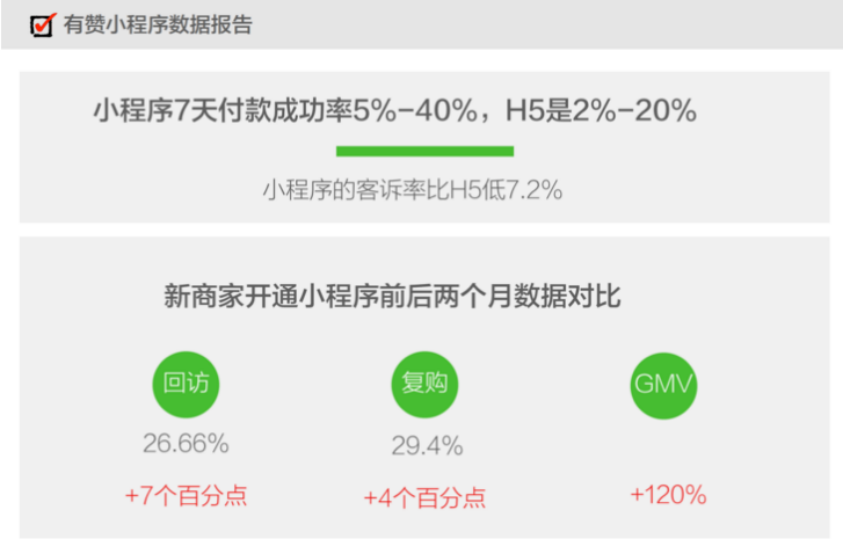 有赞小程序数据报告

小程序7天付款成功率5%-40%，H5是2%-20%

小程序的客诉率比H5低7.2%

新商家开通小程序前后两个月数据对比

回访
26.66%
+7个百分点

复购
29.4%
+4个百分点

GMV
+120%