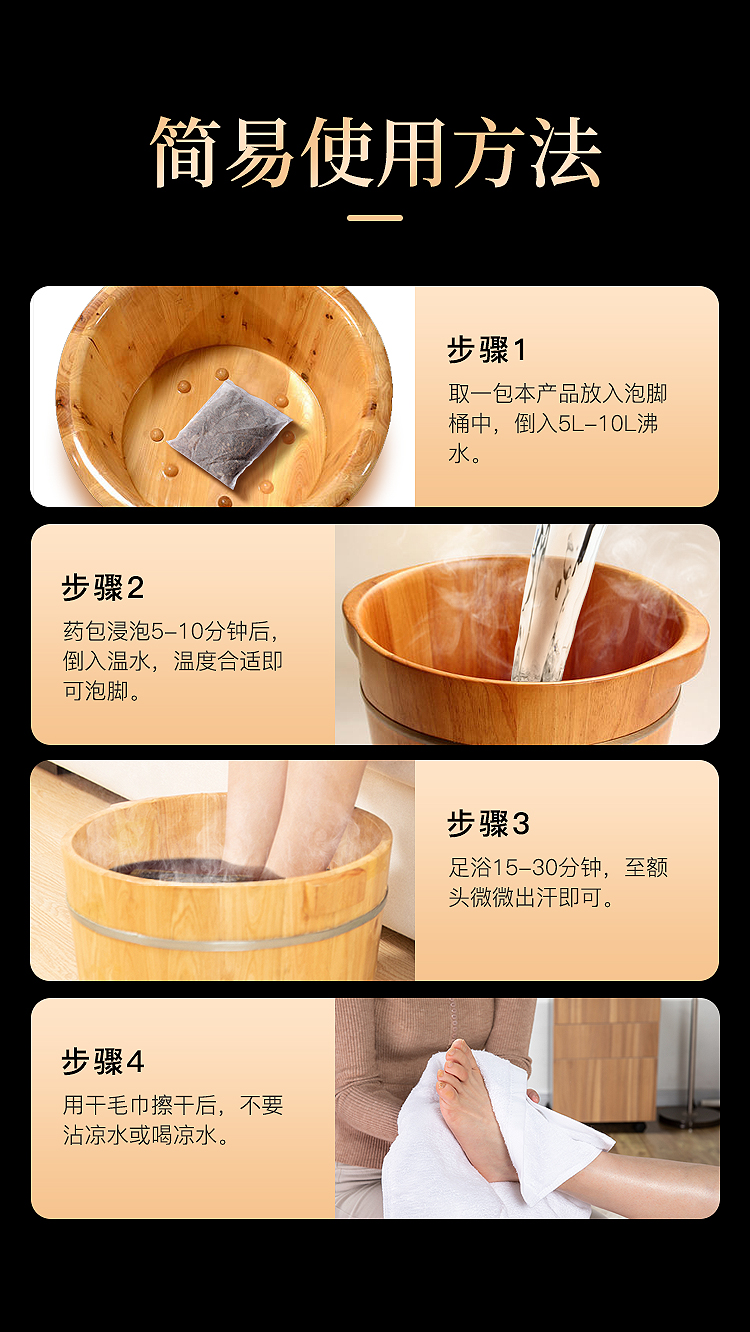 简易使用方法

步骤1
取一包本产品放入泡脚桶中，倒入5L-10L沸水。

步骤2
药包浸泡5-10分钟后，倒入温水，温度合适即可泡脚。

步骤3
足浴15-30分钟，至额头微微出汗即可。

步骤4
用干毛巾擦干后，不要沾凉水或喝凉水。