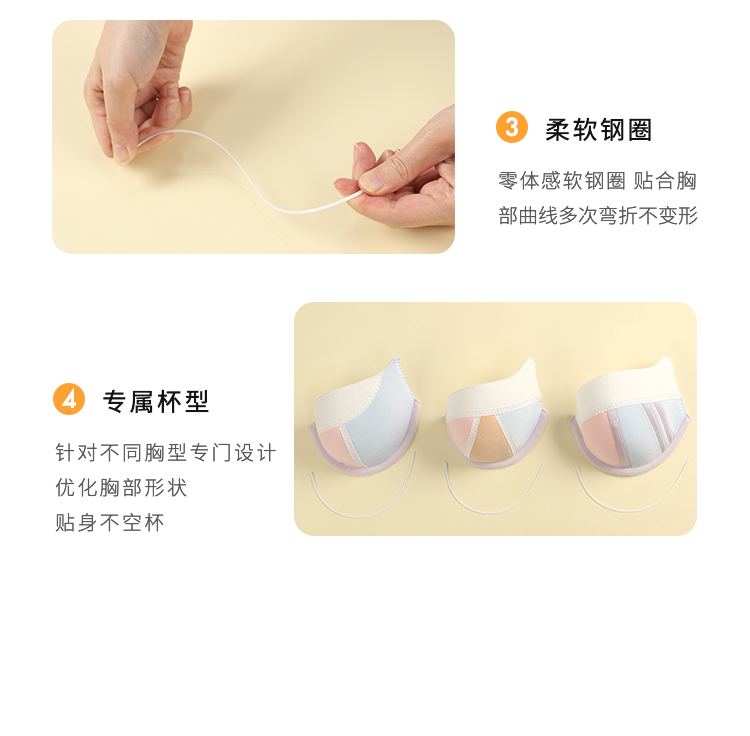 3 柔软钢圈

零体感软钢圈 贴合胸部曲线多次弯折不变形

4 专属杯型

针对不同胸型专门设计
优化胸部形状
贴身不空杯