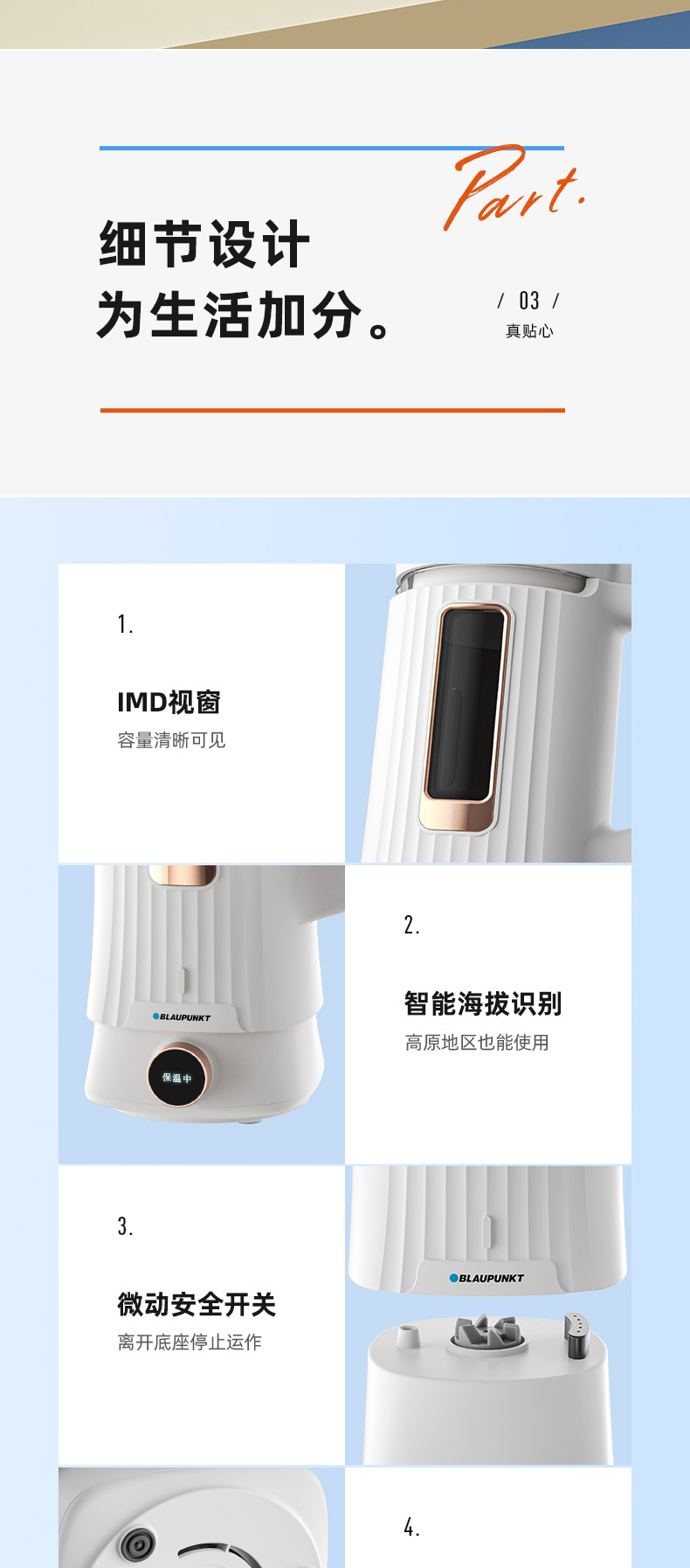 Part.

细节设计
为生活加分。

/ 03 /
真贴心

1.

IMD视窗
容量清晰可见

BLAUPUNKT
保温中

2.

智能海拔识别
高原地区也能使用

3.

微动安全开关
离开底座停止运作

BLAUPUNKT

4.