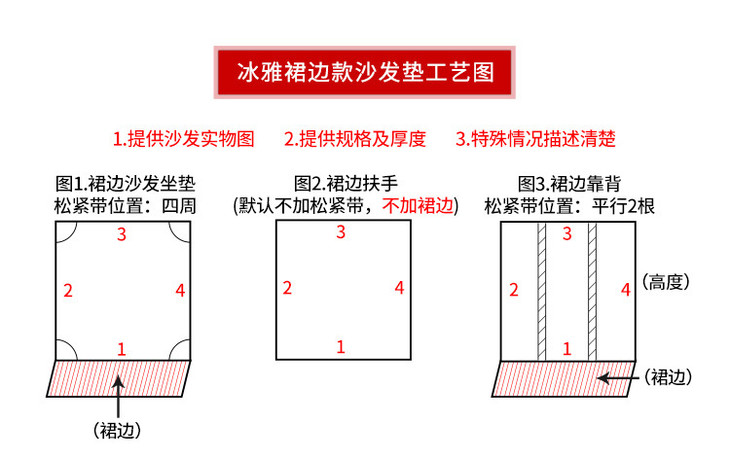 冰雅裙边款沙发垫工艺图

1.提供沙发实物图　2.提供规格及厚度　3.特殊情况描述清楚

图1.裙边沙发坐垫
松紧带位置：四周

3
2
4
1

(裙边)

图2.裙边扶手
(默认不加松紧带，不加裙边)

3
2
4
1

图3.裙边靠背
松紧带位置：平行2根

3
2
4
1

(高度)

(裙边)