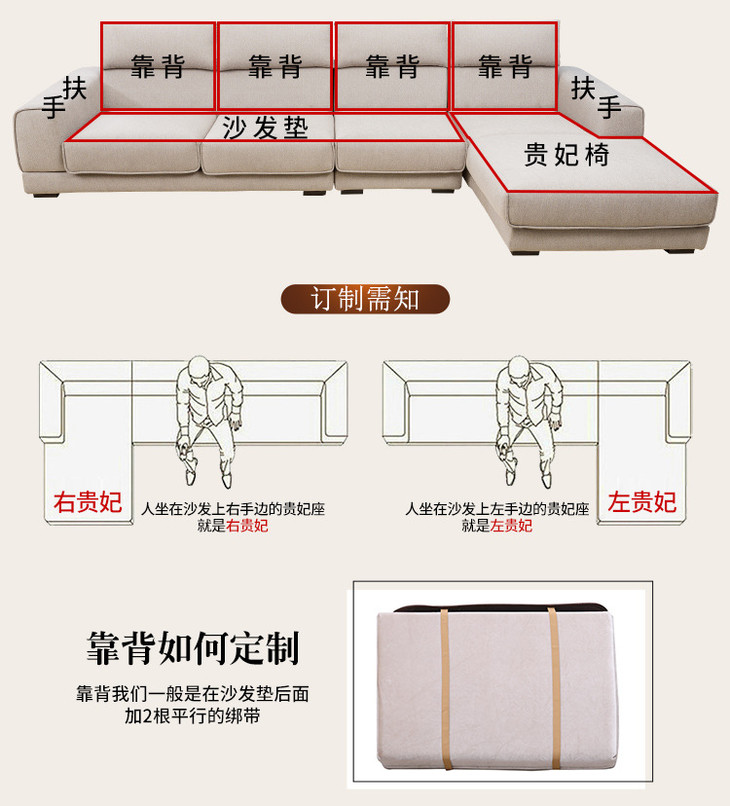 扶手
靠背
靠背
靠背
靠背
扶手
沙发垫
贵妃椅

订制需知

右贵妃
人坐在沙发上右手边的贵妃座就是右贵妃

人坐在沙发上左手边的贵妃座就是左贵妃
左贵妃

靠背如何定制

靠背我们一般是在沙发垫后面加2根平行的绑带