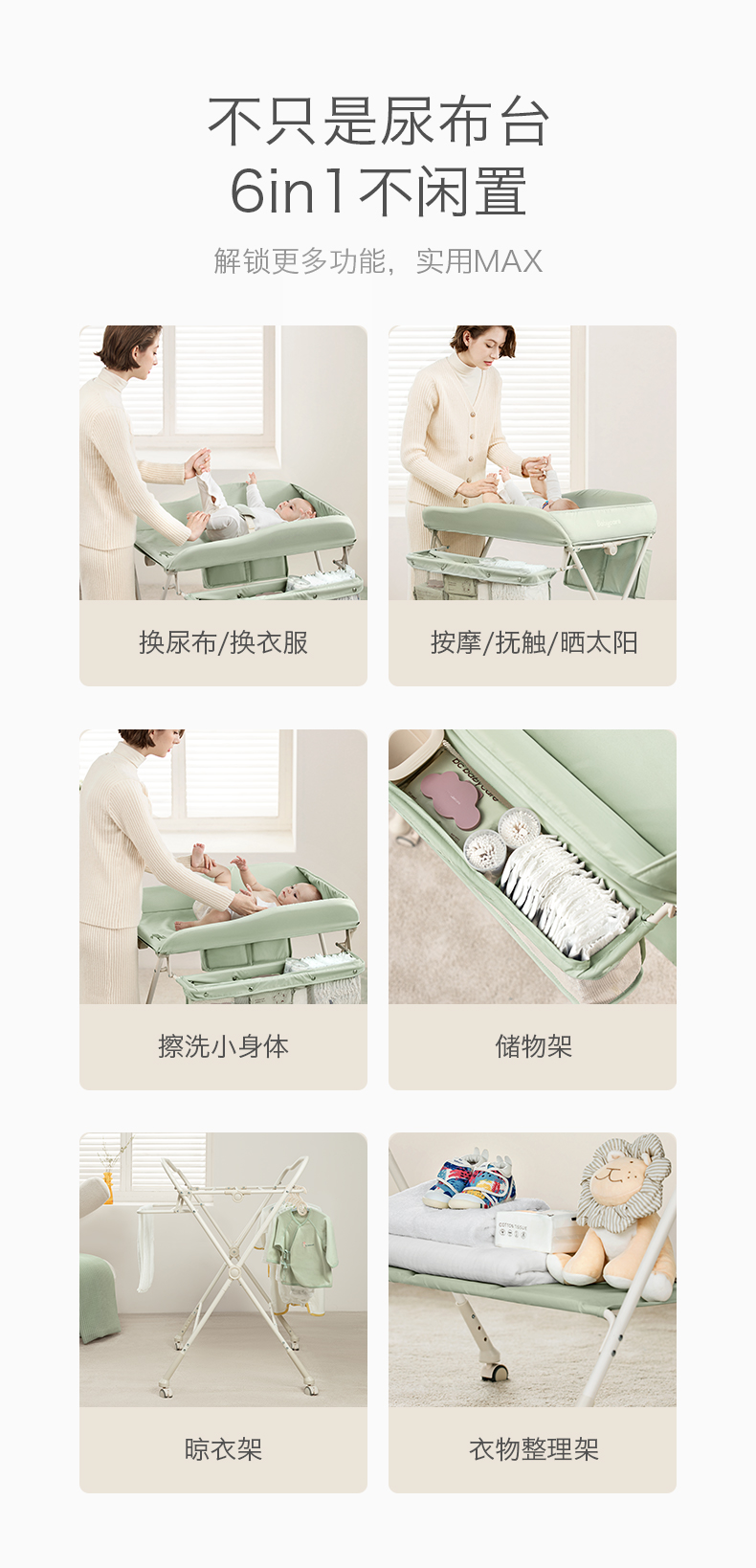 不只是尿布台
6in1不闲置

解锁更多功能，实用MAX

换尿布/换衣服

按摩/抚触/晒太阳

擦洗小身体

储物架

晾衣架

衣物整理架