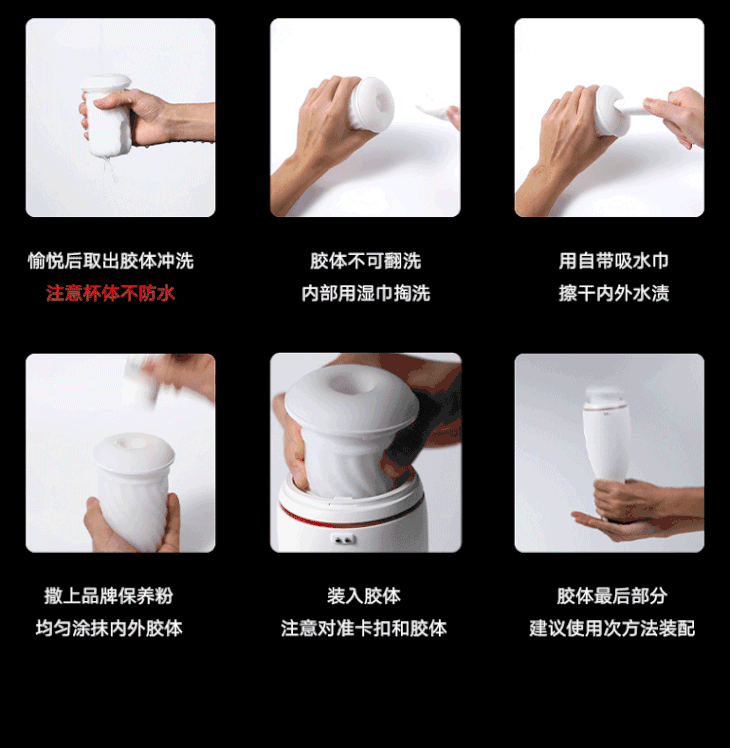 愉悦后取出胶体冲洗
注意杯体不防水

胶体不可翻洗
内部用湿巾掏洗

用自带吸水巾
擦干内外水渍

撒上品牌保养粉
均匀涂抹内外胶体

装入胶体
注意对准卡扣和胶体

胶体最后部分
建议使用次方法装配