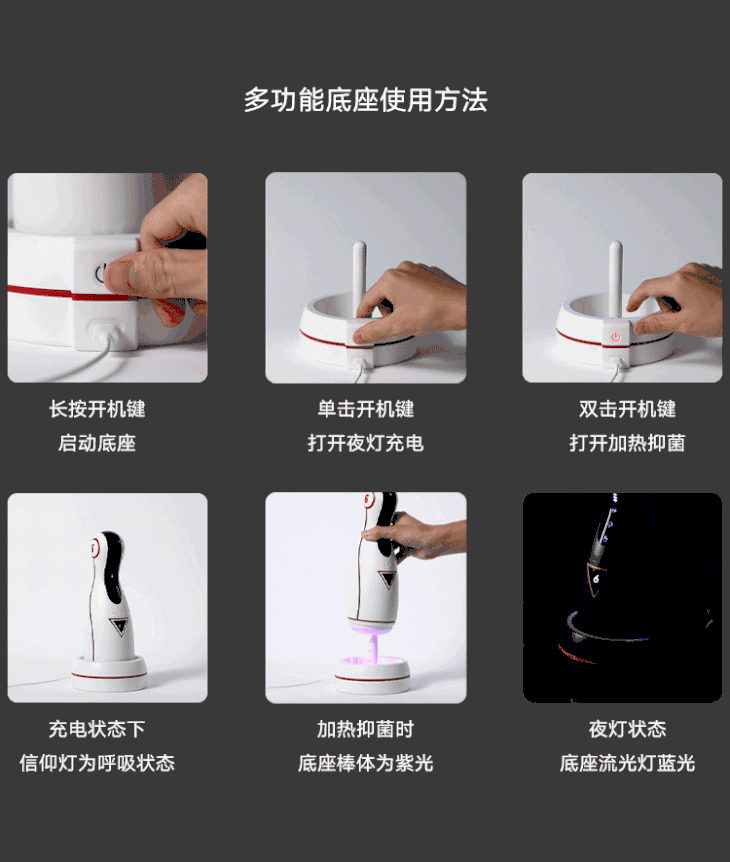 多功能底座使用方法

长按开机键
启动底座

单击开机键
打开夜灯充电

双击开机键
打开加热抑菌

充电状态下
信仰灯为呼吸状态

加热抑菌时
底座棒体为紫光

夜灯状态
底座流光灯蓝光