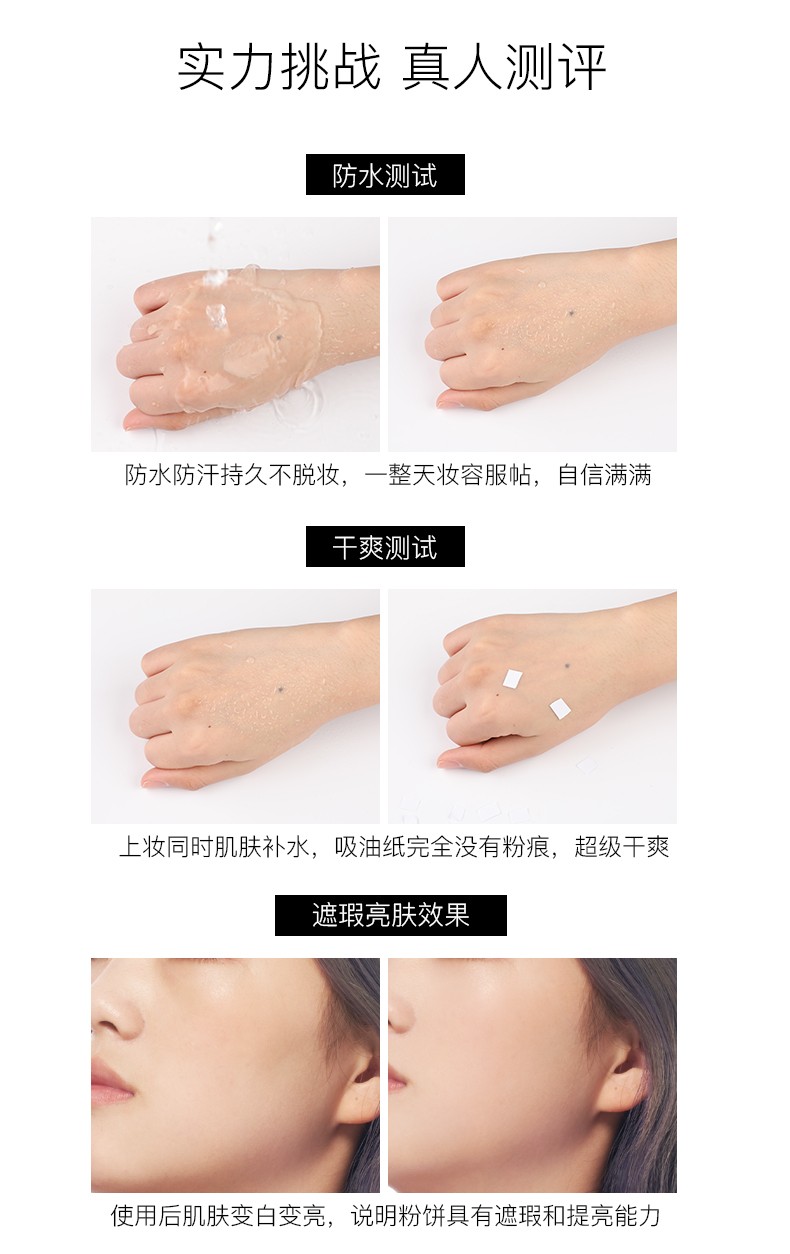 实力挑战 真人测评

防水测试

防水防汗持久不脱妆，一整天妆容服帖，自信满满

干爽测试

上妆同时肌肤补水，吸油纸完全没有粉痕，超级干爽

遮瑕亮肤效果

使用后肌肤变白变亮，说明粉饼具有遮瑕和提亮能力