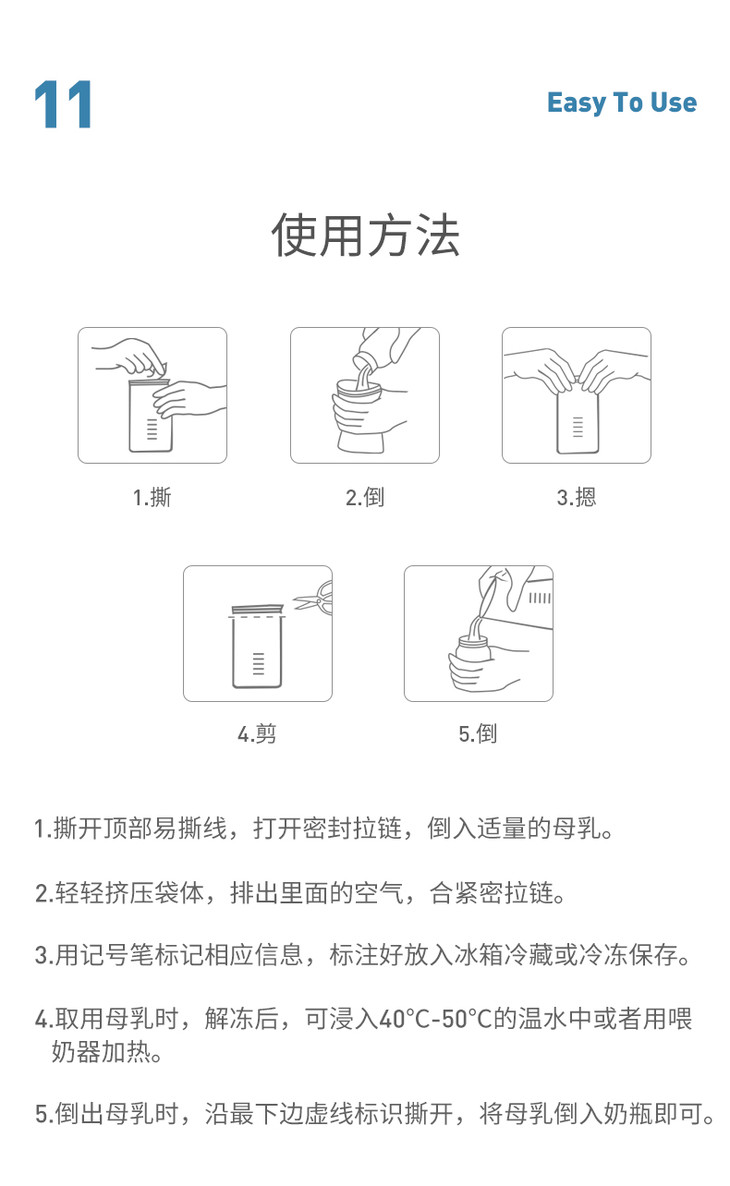 11

Easy To Use

使用方法

1.撕

2.倒

3.摁

4.剪

5.倒

1.撕开顶部易撕线，打开密封拉链，倒入适量的母乳。

2.轻轻挤压袋体，排出里面的空气，合紧密拉链。

3.用记号笔标记相应信息，标注好放入冰箱冷藏或冷冻保存。

4.取用母乳时，解冻后，可浸入40°C-50°C的温水中或者用喂奶器加热。

5.倒出母乳时，沿最下边虚线标识撕开，将母乳倒入奶瓶即可。