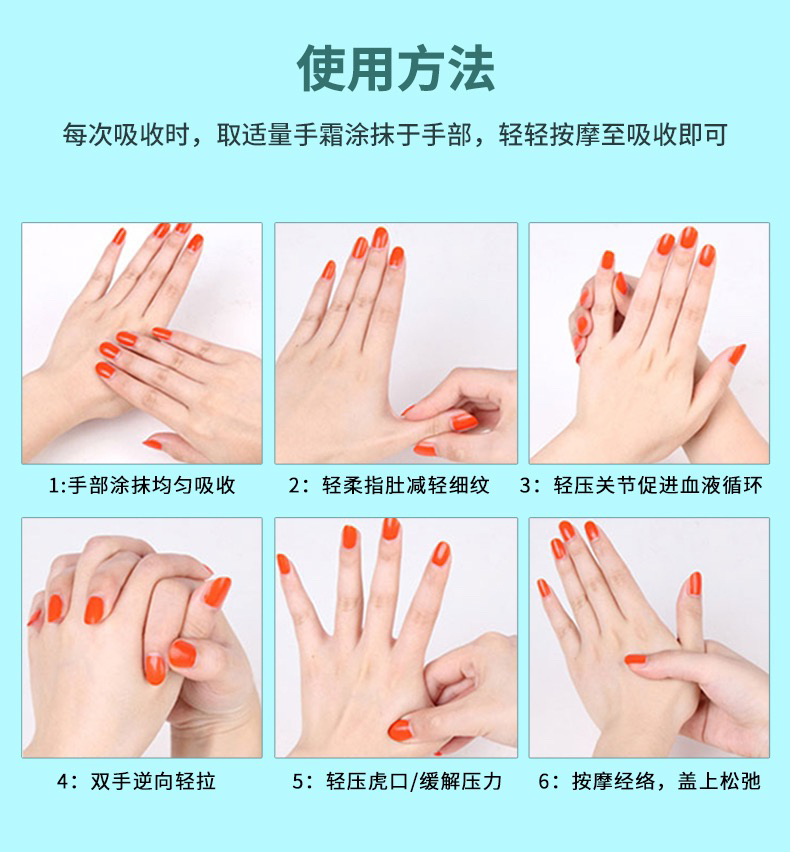 使用方法

每次吸收时，取适量手霜涂抹于手部，轻轻按摩至吸收即可

1:手部涂抹均匀吸收

2：轻柔指肚减轻细纹

3：轻压关节促进血液循环

4：双手逆向轻拉

5：轻压虎口/缓解压力

6：按摩经络，盖上松弛