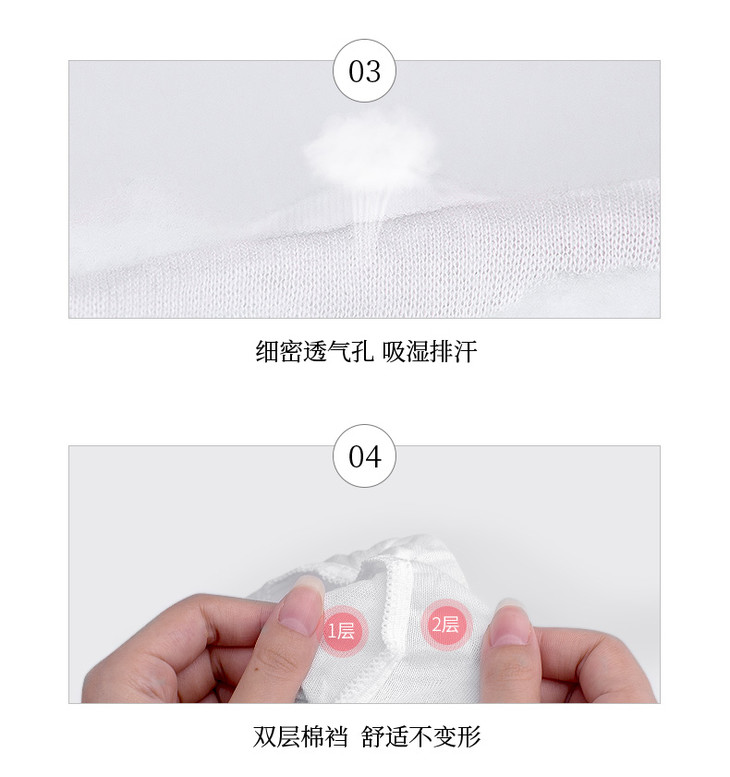 03

细密透气孔 吸湿排汗

04

1层

2层

双层棉裆 舒适不变形