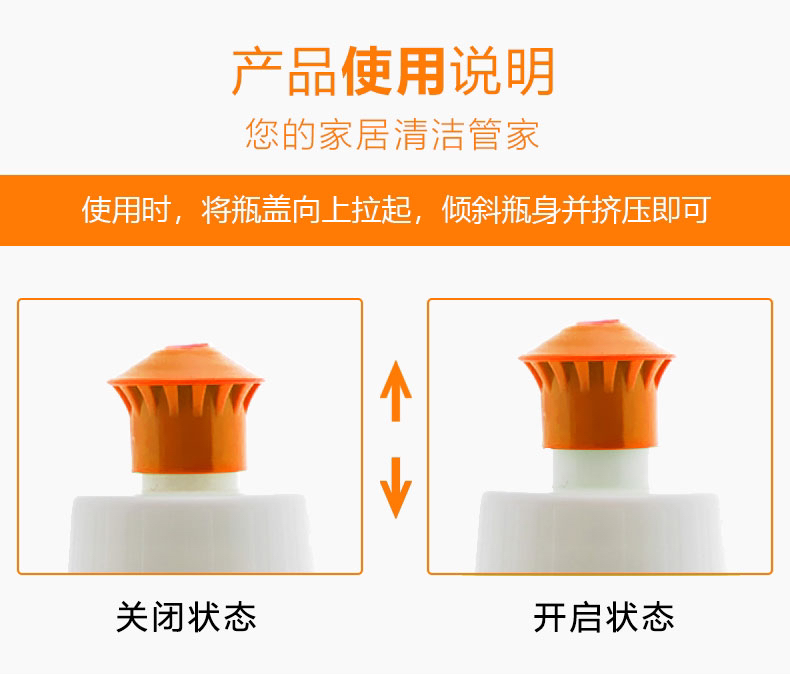 产品使用说明

您的家居清洁管家

使用时，将瓶盖向上拉起，倾斜瓶身并挤压即可

关闭状态

开启状态