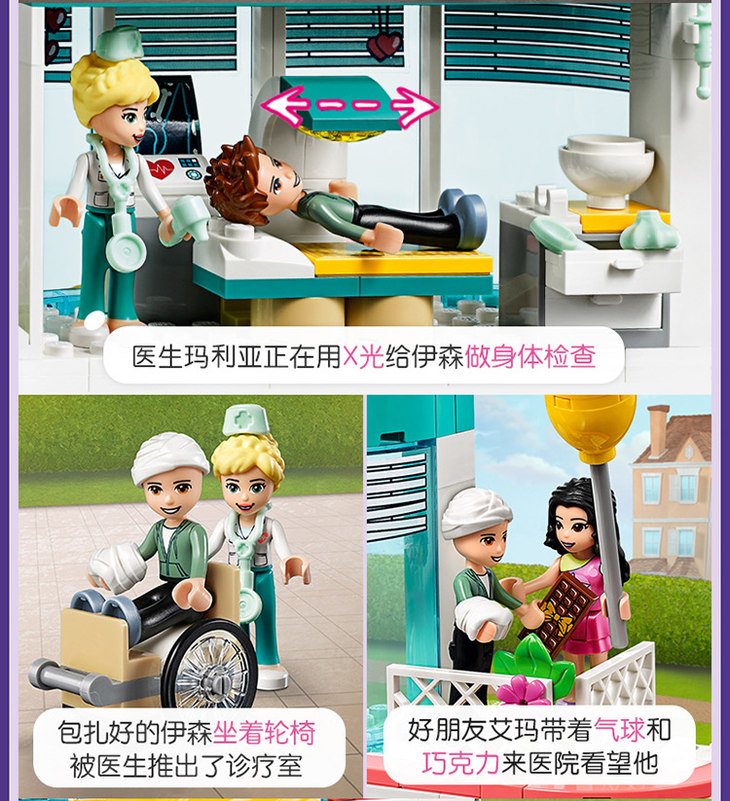 医生玛利亚正在用X光给伊森做身体检查

包扎好的伊森坐着轮椅被医生推出了诊疗室

好朋友艾玛带着气球和巧克力来医院看望他