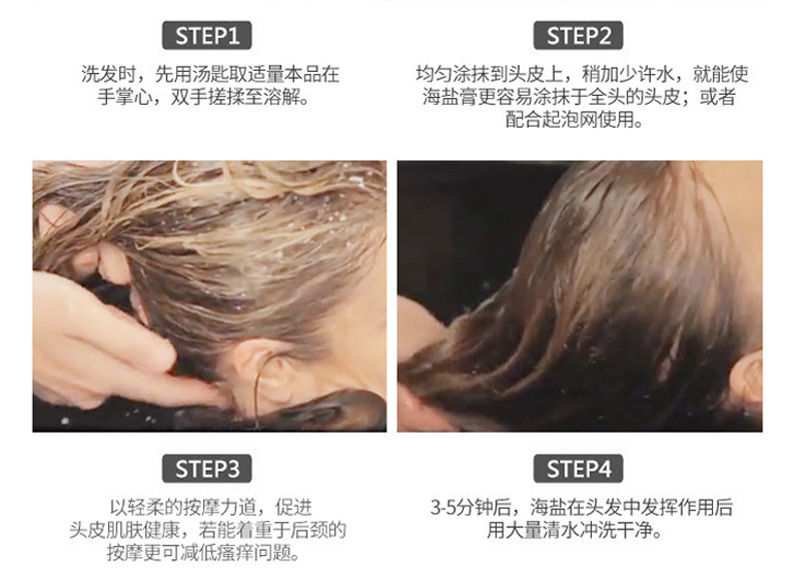 STEP1

洗发时，先用汤匙取适量本品在手掌心，双手搓揉至溶解。

STEP2

均匀涂抹到头皮上，稍加少许水，就能使海盐膏更容易涂抹于全头的头皮；或者配合起泡网使用。

STEP3

以轻柔的按摩力道，促进头皮肌肤健康，若能着重于后颈的按摩更可减低瘙痒问题。

STEP4

3-5分钟后，海盐在头发中发挥作用后用大量清水冲洗干净。