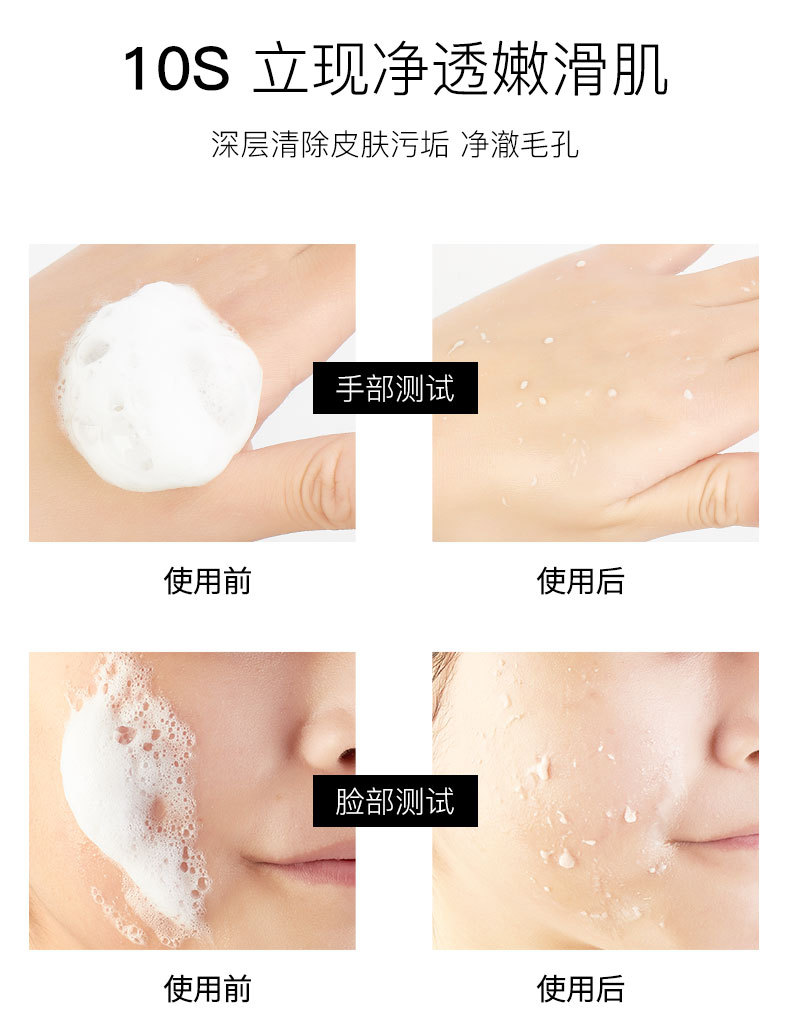 10S 立现净透嫩滑肌

深层清除皮肤污垢 净澈毛孔

手部测试

使用前

使用后

脸部测试

使用前

使用后