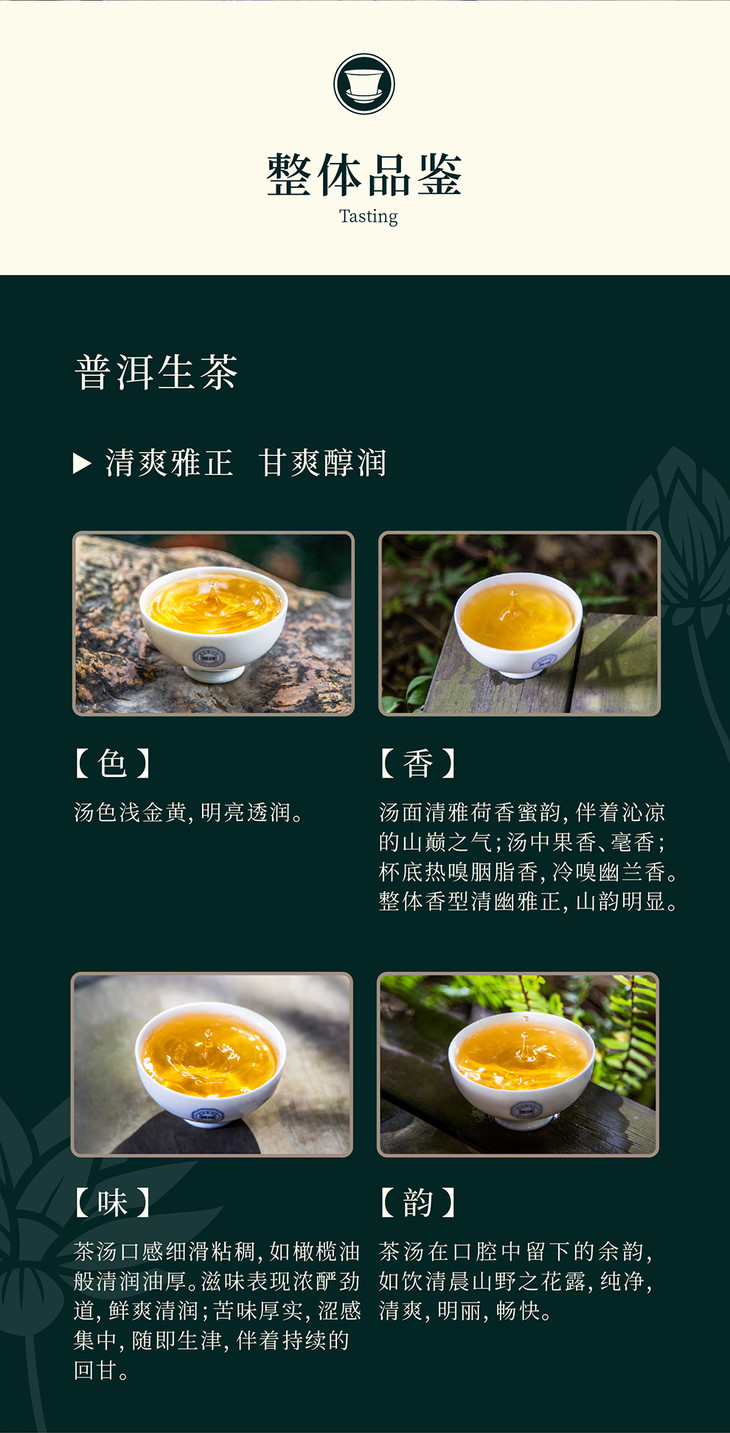 整体品鉴
Tasting

普洱生茶

▶ 清爽雅正 甘爽醇润

【色】
汤色浅金黄，明亮透润。

【香】
汤面清雅荷香蜜韵，伴着沁凉的山巅之气；汤中果香、毫香；杯底热嗅胭脂香，冷嗅幽兰香。整体香型清幽雅正，山韵明显。

【味】
茶汤口感细滑粘稠，如橄榄油般清润油厚。滋味表现浓酽劲道，鲜爽清润；苦味厚实，涩感集中，随即生津，伴着持续的回甘。

【韵】
茶汤在口腔中留下的余韵，如饮清晨山野之花露，纯净，清爽，明丽，畅快。