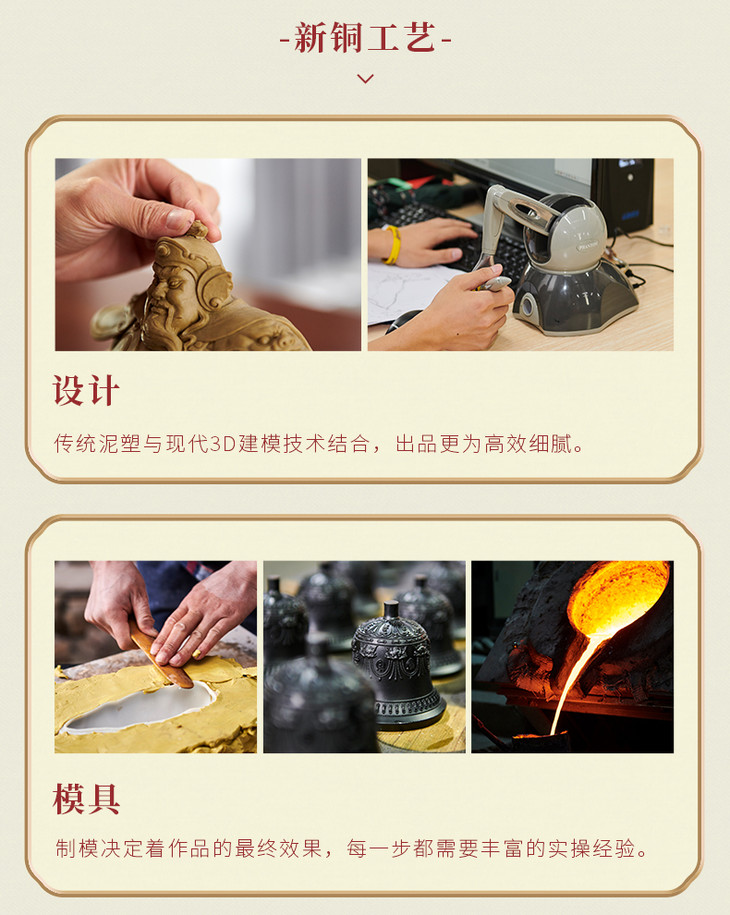 -新铜工艺-

设计

传统泥塑与现代3D建模技术结合，出品更为高效细腻。

模具

制模决定着作品的最终效果，每一步都需要丰富的实操经验。