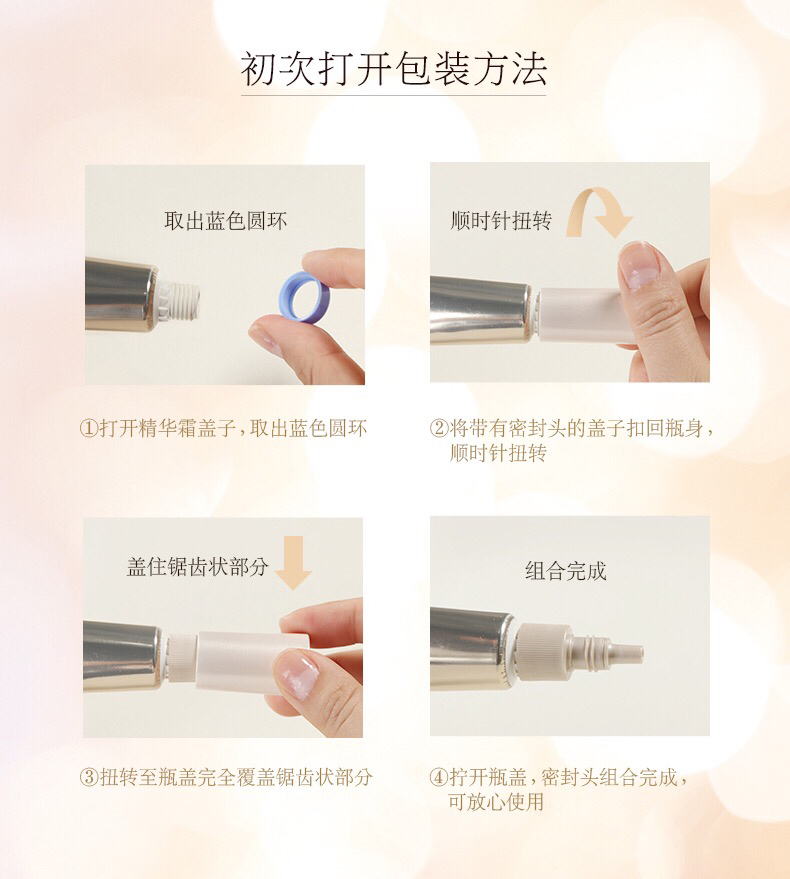 初次打开包装方法

取出蓝色圆环

①打开精华霜盖子，取出蓝色圆环

顺时针扭转

②将带有密封头的盖子扣回瓶身，顺时针扭转

盖住锯齿状部分

③扭转至瓶盖完全覆盖锯齿状部分

组合完成

④拧开瓶盖，密封头组合完成，可放心使用