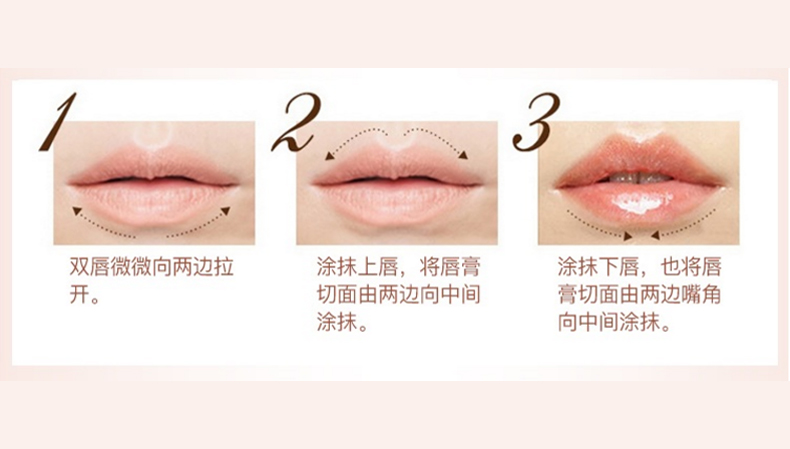 1

双唇微微向两边拉开。

2

涂抹上唇，将唇膏切面由两边向中间涂抹。

3

涂抹下唇，也将唇膏切面由两边嘴角向中间涂抹。