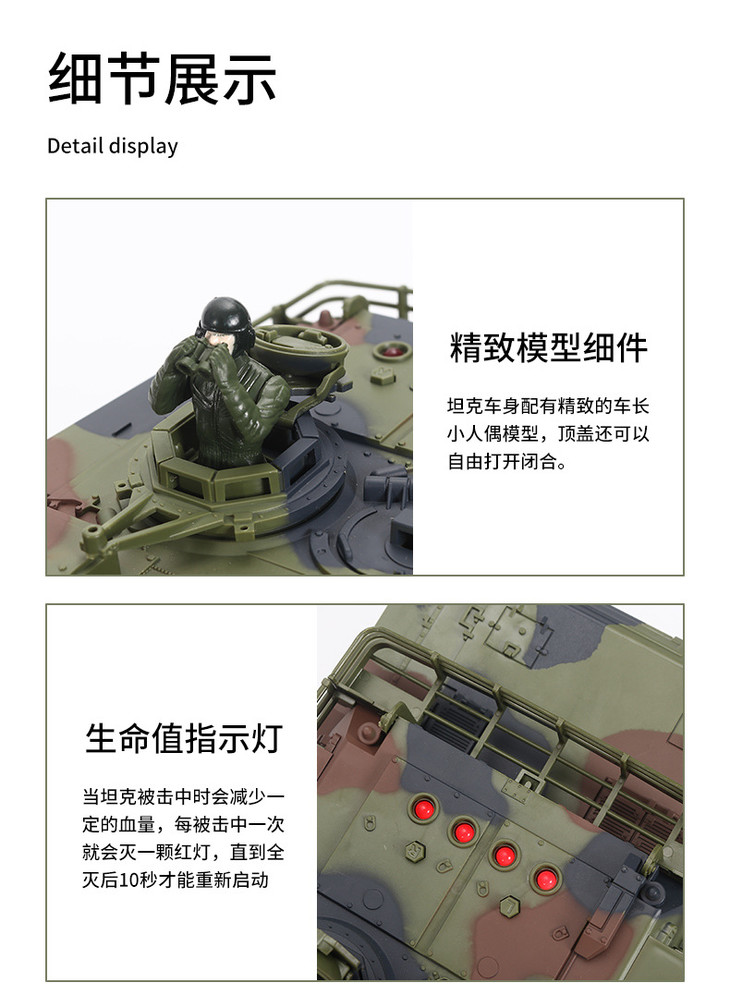 细节展示

Detail display

精致模型细件

坦克车身配有精致的车长小人偶模型，顶盖还可以自由打开闭合。

生命值指示灯

当坦克被击中时会减少一定的血量，每被击中一次就会灭一颗红灯，直到全灭后10秒才能重新启动