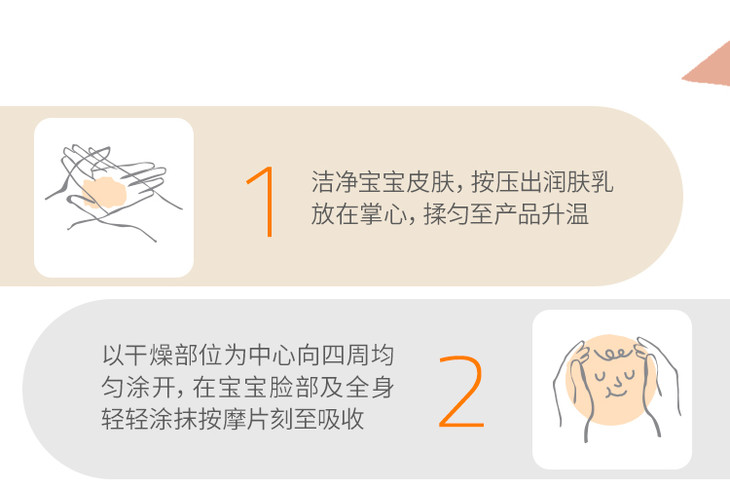 1
洁净宝宝皮肤，按压出润肤乳放在掌心，揉匀至产品升温

以干燥部位为中心向四周均匀涂开，在宝宝脸部及全身轻轻涂抹按摩片刻至吸收
2