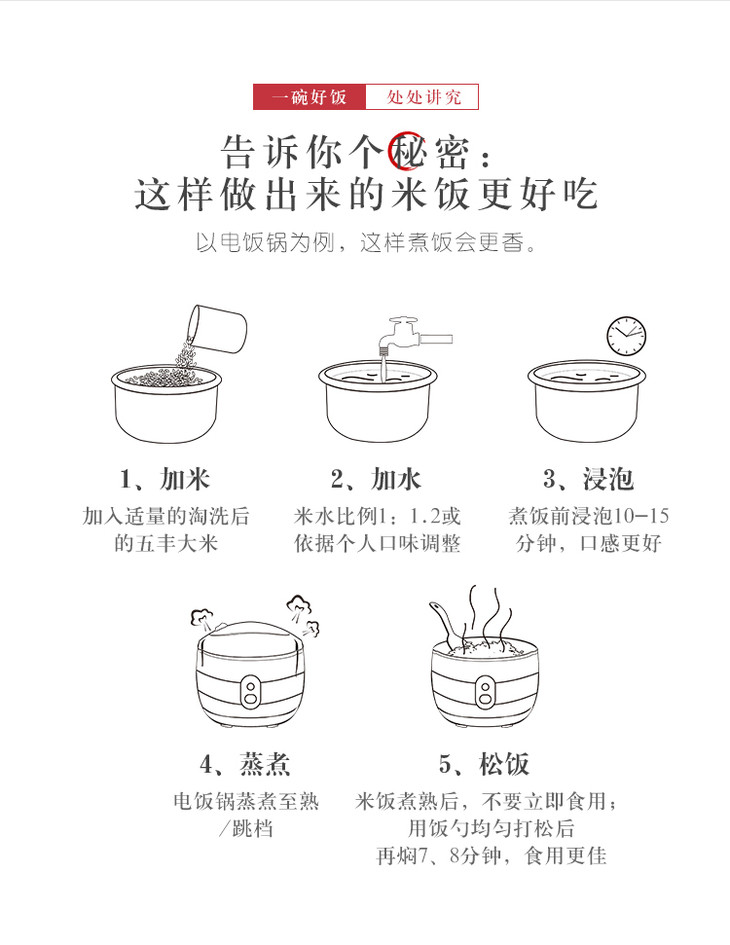 一碗好饭 处处讲究

告诉你个秘密：
这样做出来的米饭更好吃

以电饭锅为例，这样煮饭会更香。

1、加米
加入适量的淘洗后的五丰大米

2、加水
米水比例1：1.2或依据个人口味调整

3、浸泡
煮饭前浸泡10-15分钟，口感更好

4、蒸煮
电饭锅蒸煮至熟/跳档

5、松饭
米饭煮熟后，不要立即食用；用饭勺均匀打松后再焖7、8分钟，食用更佳