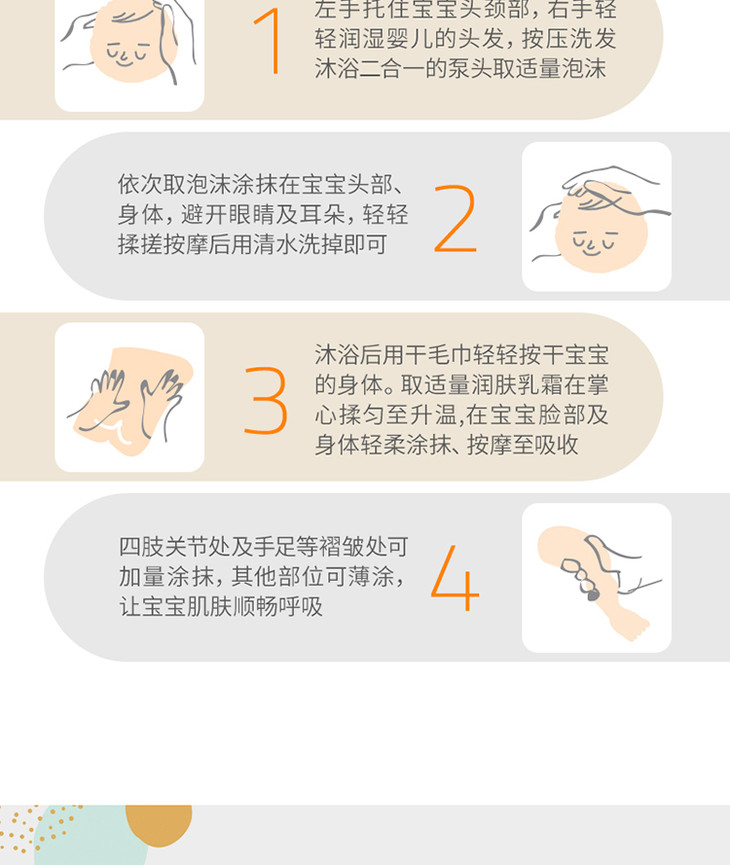 1

左手托住宝宝头颈部，右手轻轻润湿婴儿的头发，按压洗发沐浴二合一的泵头取适量泡沫

依次取泡沫涂抹在宝宝头部、身体，避开眼睛及耳朵，轻轻揉搓按摩后用清水洗掉即可

2

3

沐浴后用干毛巾轻轻按干宝宝的身体。取适量润肤乳霜在掌心揉匀至升温,在宝宝脸部及身体轻柔涂抹、按摩至吸收

四肢关节处及手足等褶皱处可加量涂抹，其他部位可薄涂，让宝宝肌肤顺畅呼吸

4