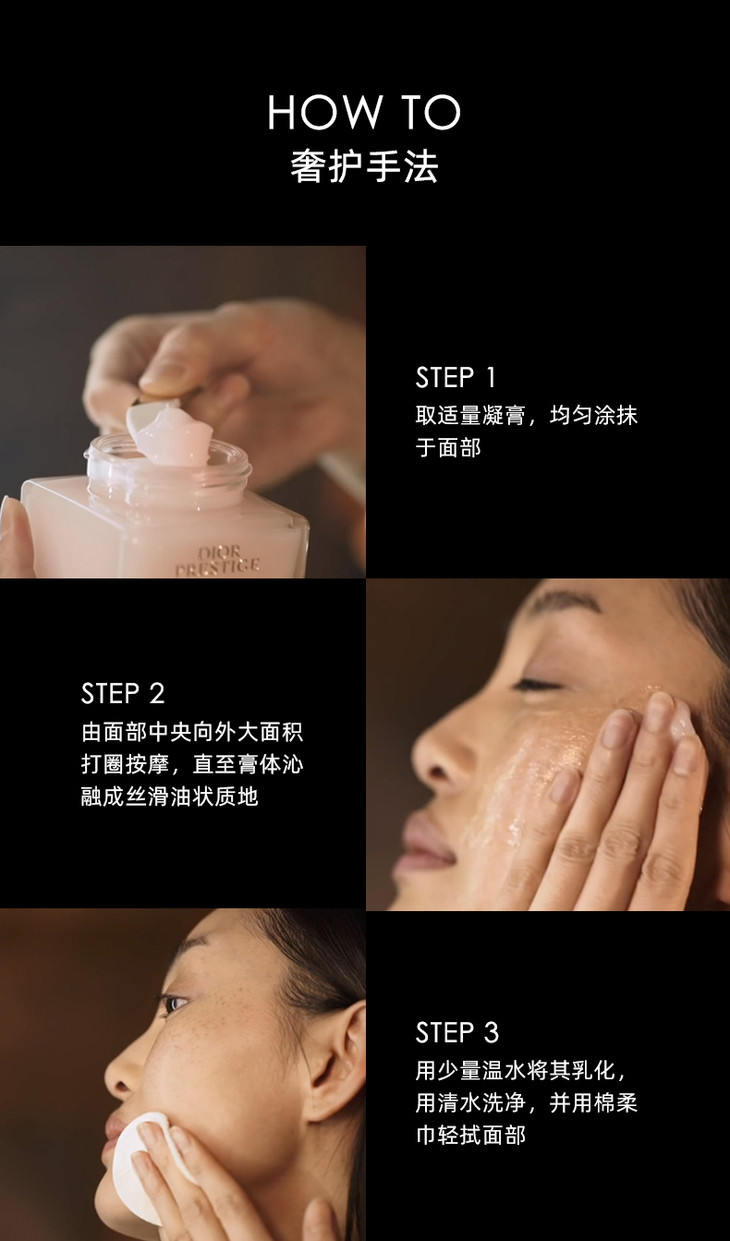 HOW TO
奢护手法

DIOR
PRESTIGE

STEP 1
取适量凝膏，均匀涂抹于面部

STEP 2
由面部中央向外大面积打圈按摩，直至膏体沁融成丝滑油状质地

STEP 3
用少量温水将其乳化，用清水洗净，并用棉柔巾轻拭面部