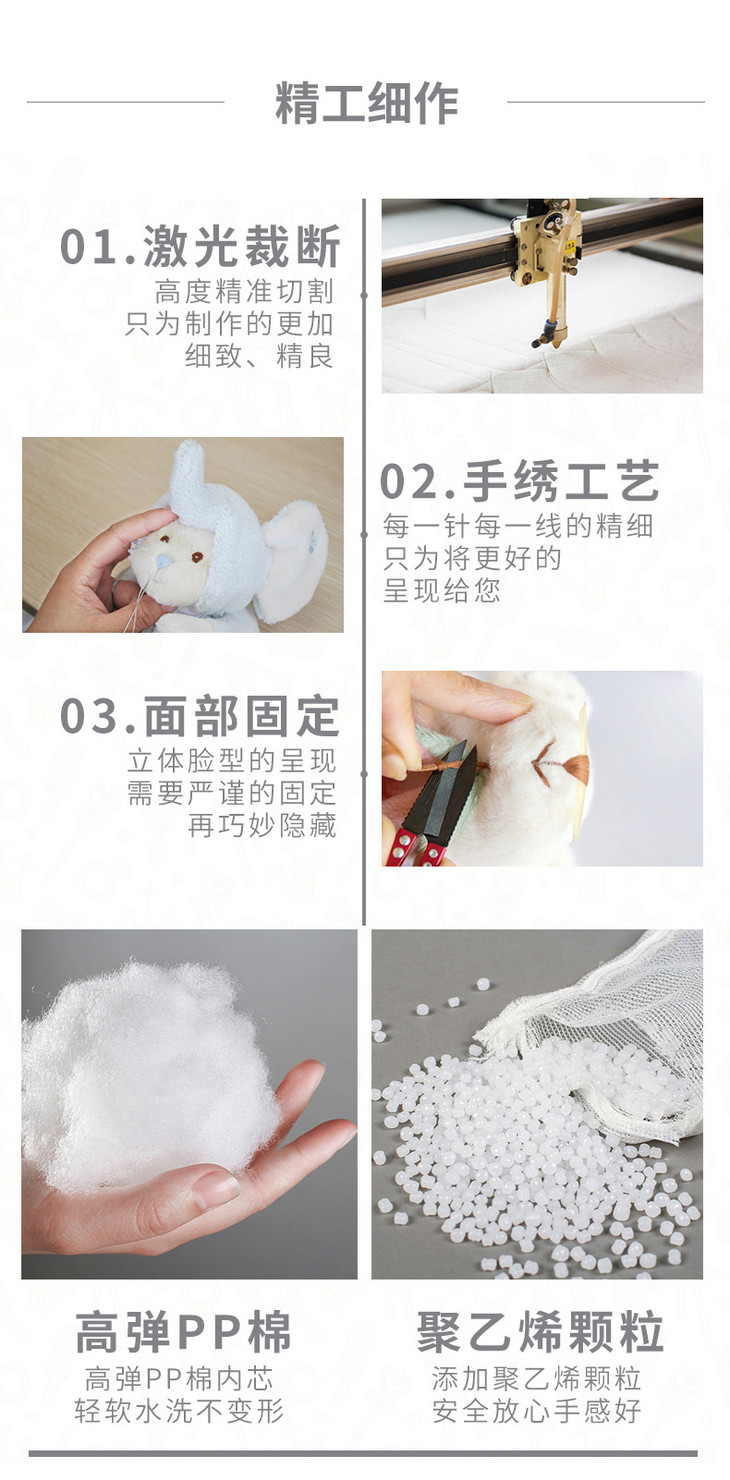 精工细作

01.激光裁断
高度精准切割
只为制作的更加
细致、精良

02.手绣工艺
每一针每一线的精细
只为将更好的
呈现给您

03.面部固定
立体脸型的呈现
需要严谨的固定
再巧妙隐藏

高弹PP棉
高弹PP棉内芯
轻软水洗不变形

聚乙烯颗粒
添加聚乙烯颗粒
安全放心手感好