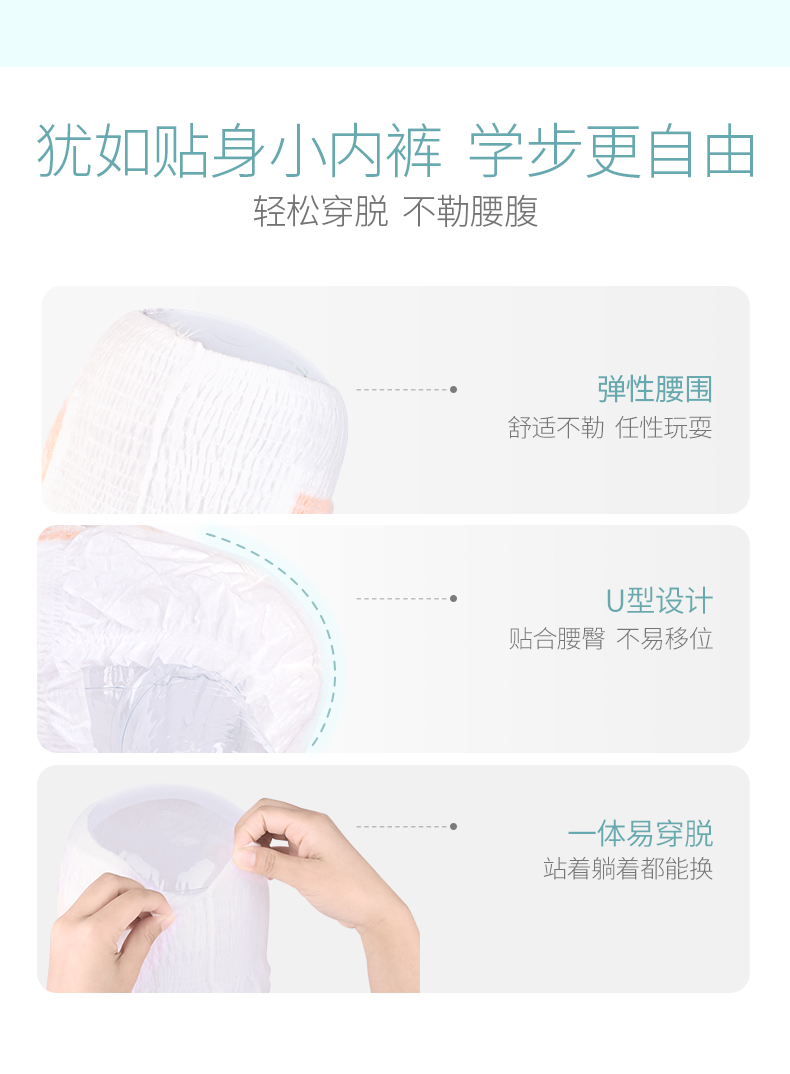 犹如贴身小内裤 学步更自由
轻松穿脱 不勒腰腹

弹性腰围
舒适不勒 任性玩耍

U型设计
贴合腰臀 不易移位

一体易穿脱
站着躺着都能换