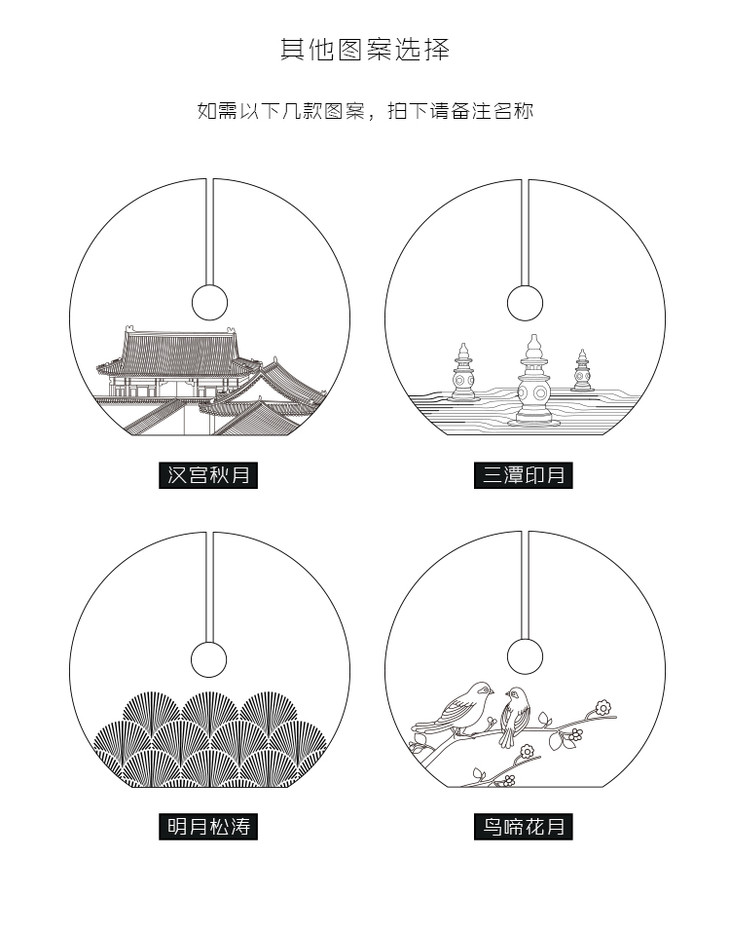 其他图案选择

如需以下几款图案，拍下请备注名称

汉宫秋月

三潭印月

明月松涛

鸟啼花月