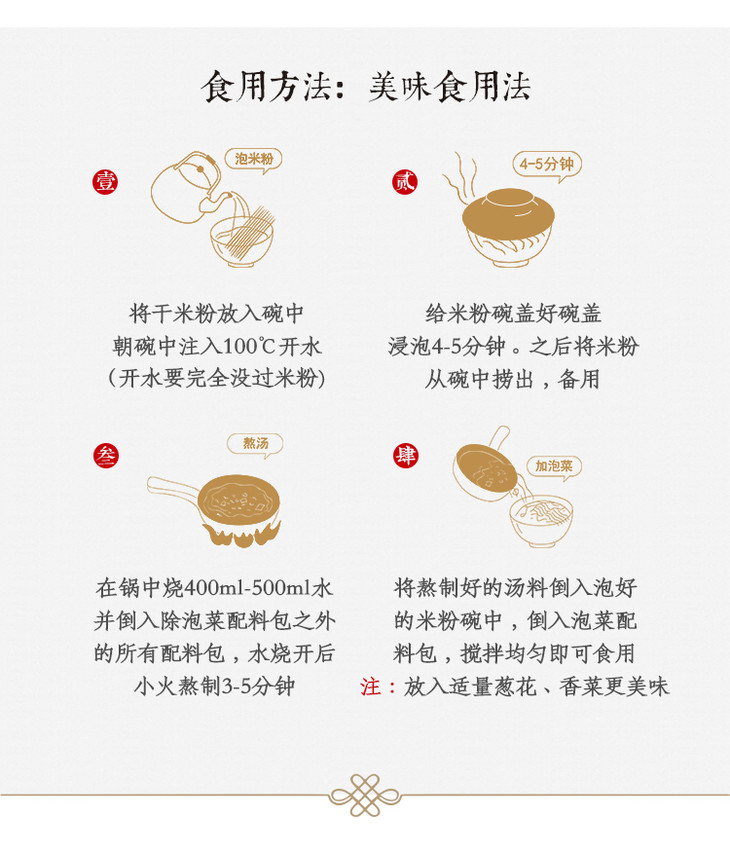 食用方法：美味食用法

壹

泡米粉

将干米粉放入碗中
朝碗中注入100℃开水
（开水要完全没过米粉）

贰

4-5分钟

给米粉碗盖好碗盖
浸泡4-5分钟。之后将米粉
从碗中捞出，备用

叁

熬汤

在锅中烧400ml-500ml水
并倒入除泡菜配料包之外
的所有配料包，水烧开后
小火熬制3-5分钟

肆

加泡菜

将熬制好的汤料倒入泡好
的米粉碗中，倒入泡菜配
料包，搅拌均匀即可食用
注：放入适量葱花、香菜更美味