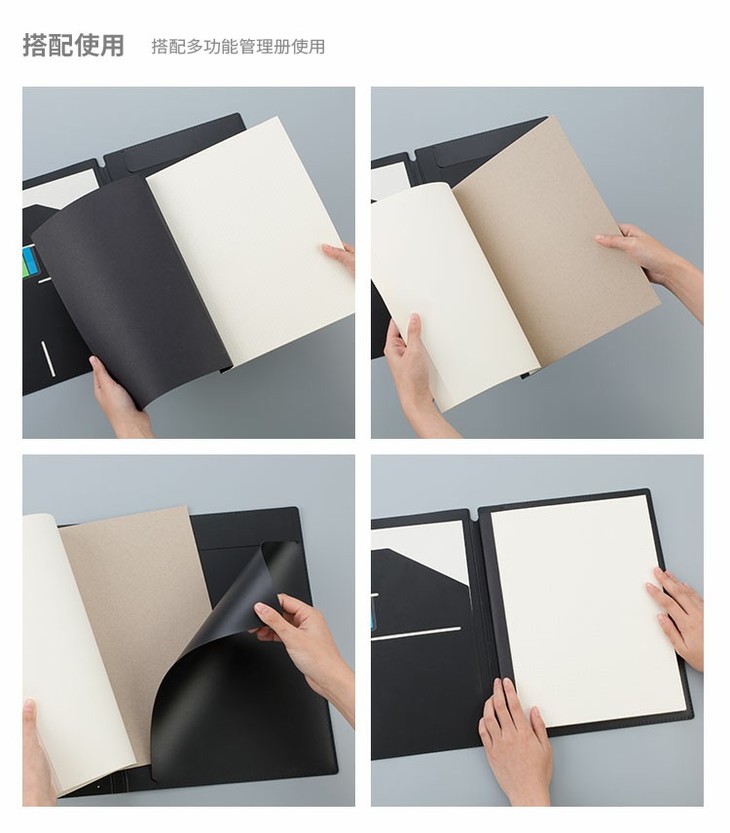 搭配使用 搭配多功能管理册使用