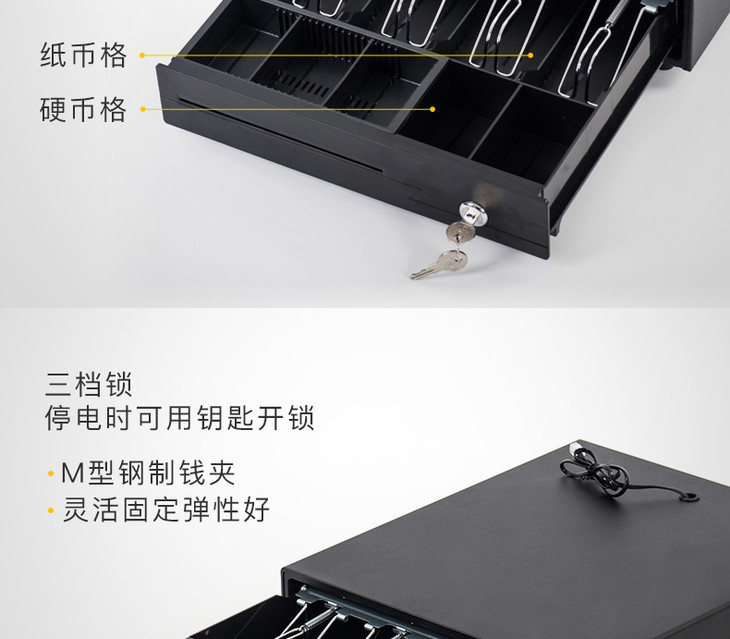 纸币格

硬币格

三档锁
停电时可用钥匙开锁

· M型钢制钱夹
· 灵活固定弹性好