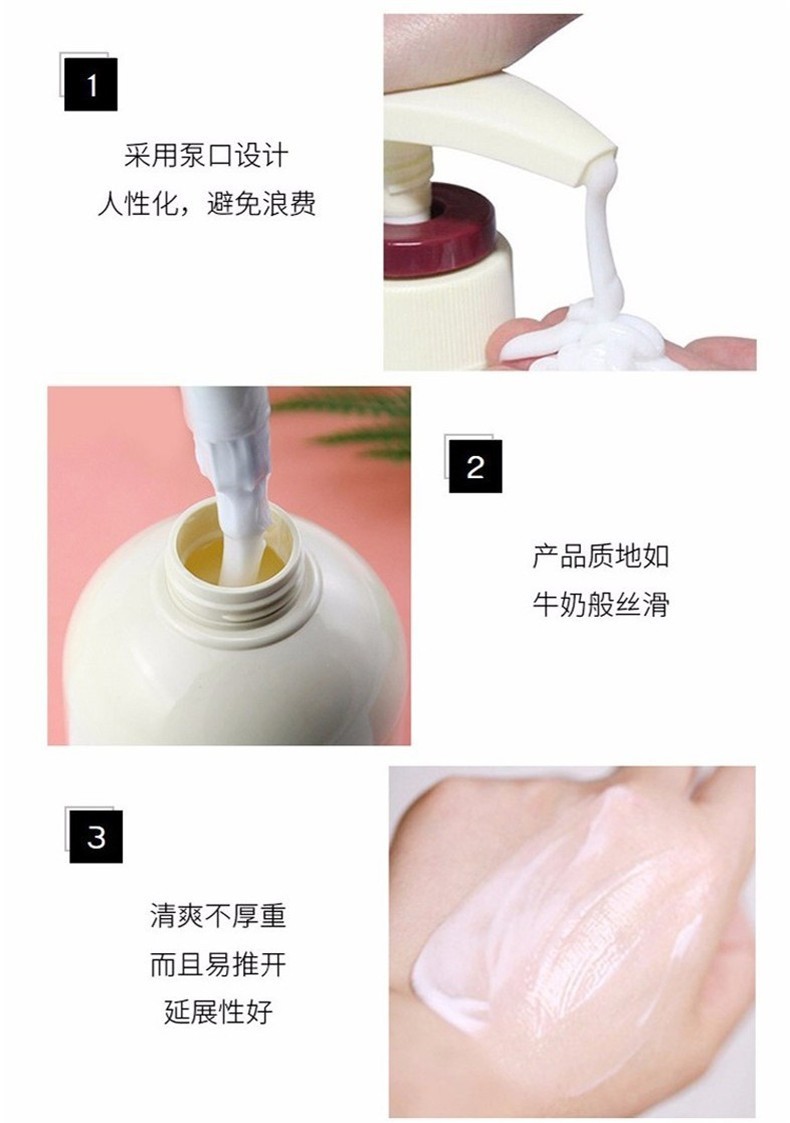 1

采用泵口设计
人性化，避免浪费

2

产品质地如
牛奶般丝滑

3

清爽不厚重
而且易推开
延展性好