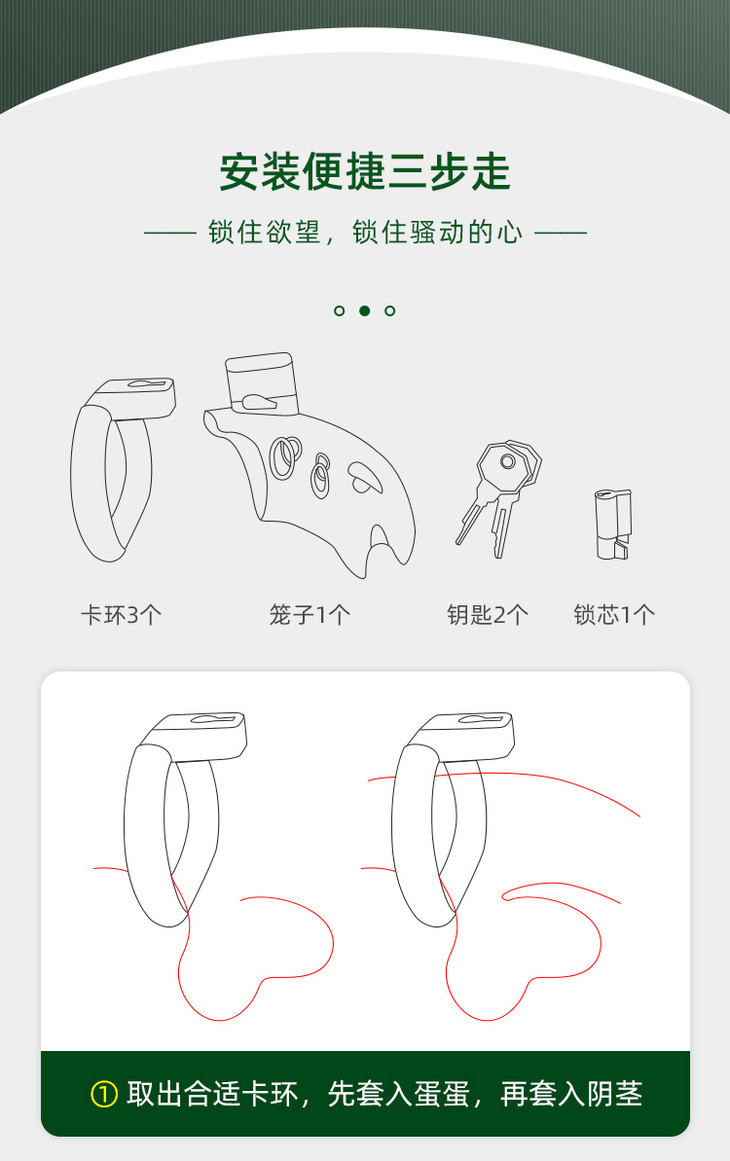 安装便捷三步走

—— 锁住欲望，锁住骚动的心 ——

卡环3个

笼子1个

钥匙2个

锁芯1个

① 取出合适卡环，先套入蛋蛋，再套入阴茎