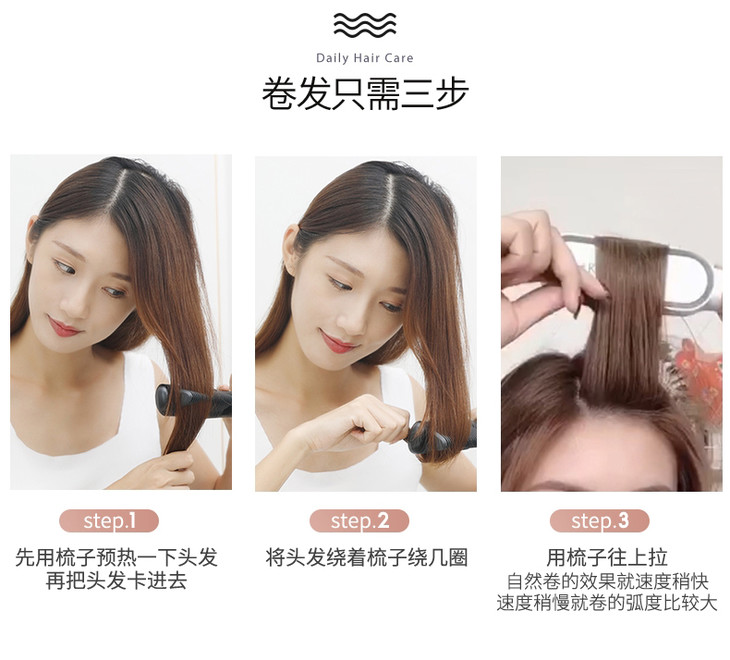 Daily Hair Care

卷发只需三步

step.1
先用梳子预热一下头发
再把头发卡进去

step.2
将头发绕着梳子绕几圈

step.3
用梳子往上拉
自然卷的效果就速度稍快
速度稍慢就卷的弧度比较大