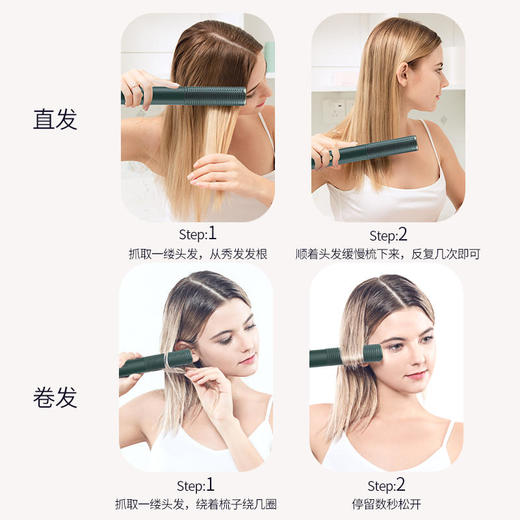 直发

Step:1
抓取一缕头发，从秀发发根

Step:2
顺着头发缓慢梳下来，反复几次即可

卷发

Step:1
抓取一缕头发，绕着梳子绕几圈

Step:2
停留数秒松开