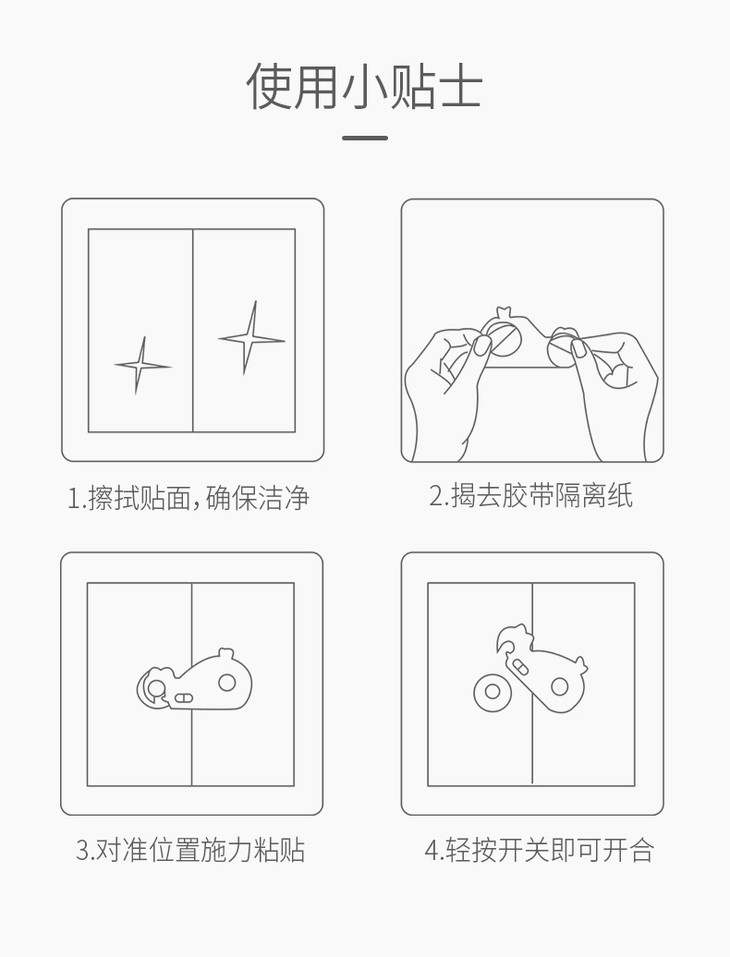 使用小贴士

1.擦拭贴面，确保洁净

2.揭去胶带隔离纸

3.对准位置施力粘贴

4.轻按开关即可开合