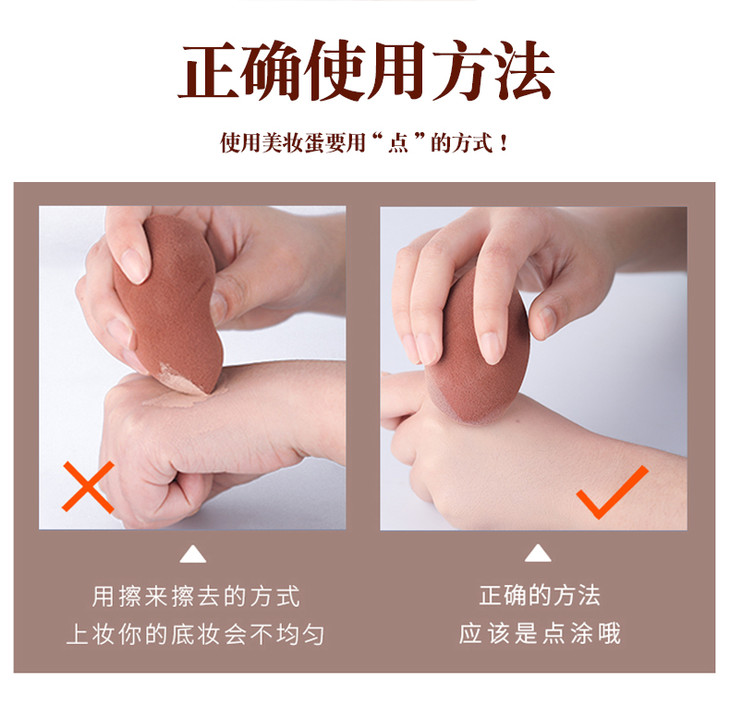 正确使用方法

使用美妆蛋要用“点”的方式！

用擦来擦去的方式
上妆你的底妆会不均匀

正确的方法
应该是点涂哦