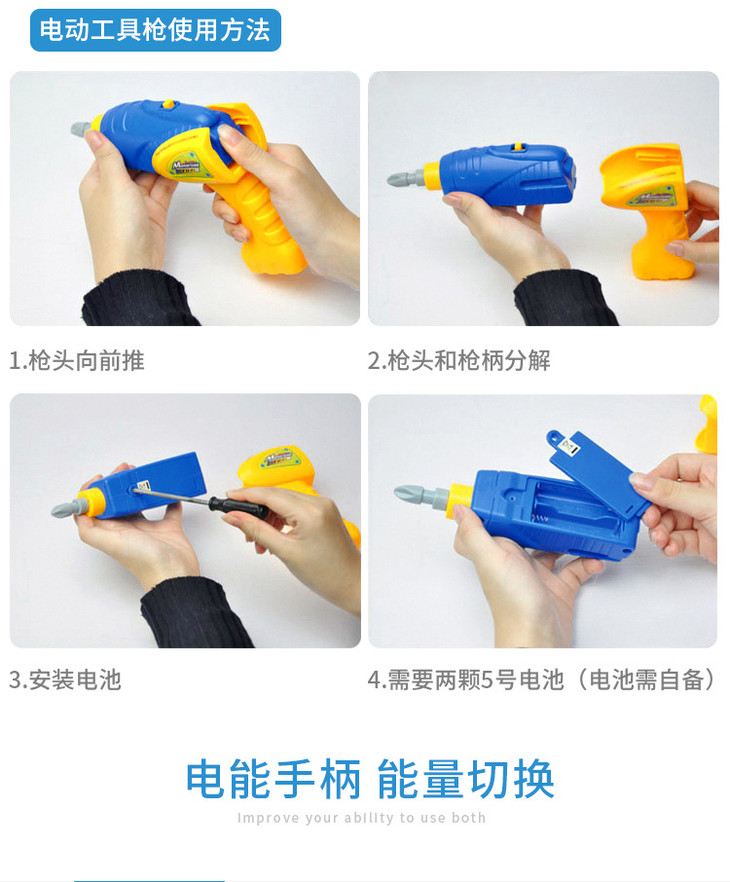 电动工具枪使用方法

1.枪头向前推

2.枪头和枪柄分解

3.安装电池

4.需要两颗5号电池（电池需自备）

电能手柄 能量切换

Improve your ability to use both