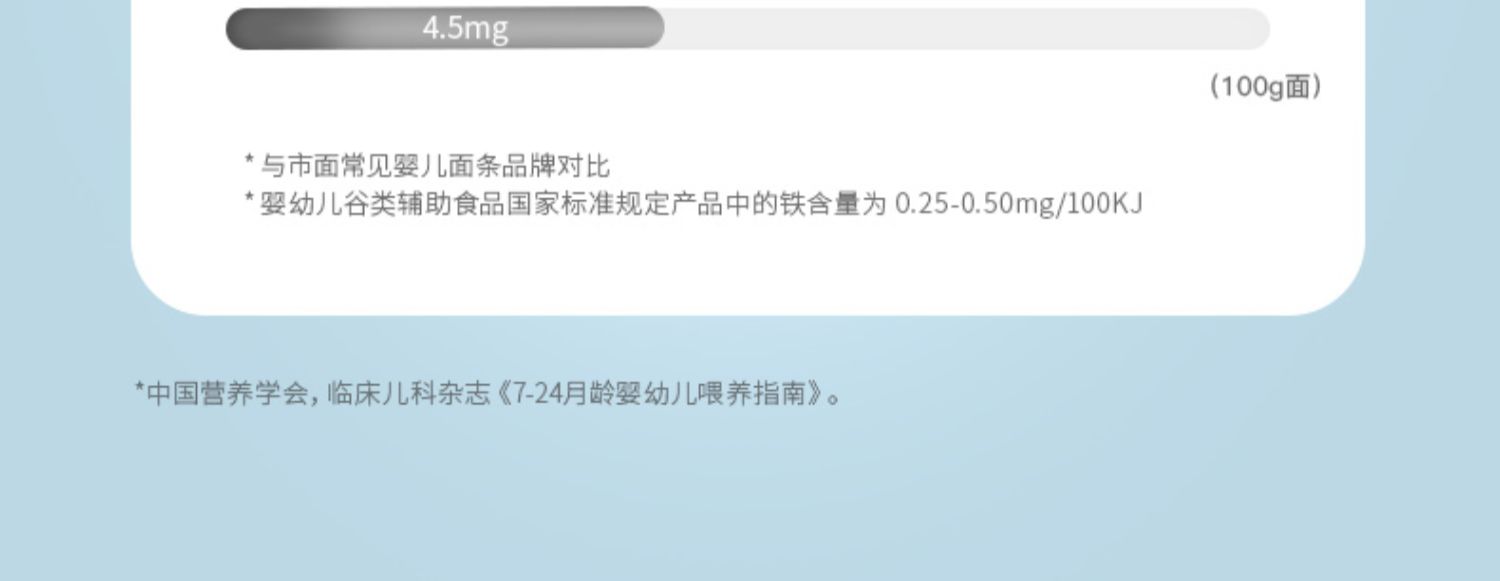 4.5mg

（100g面）

* 与市面常见婴儿面条品牌对比
* 婴幼儿谷类辅助食品国家标准规定产品中的铁含量为 0.25-0.50mg/100KJ

*中国营养学会，临床儿科杂志《7-24月龄婴幼儿喂养指南》。