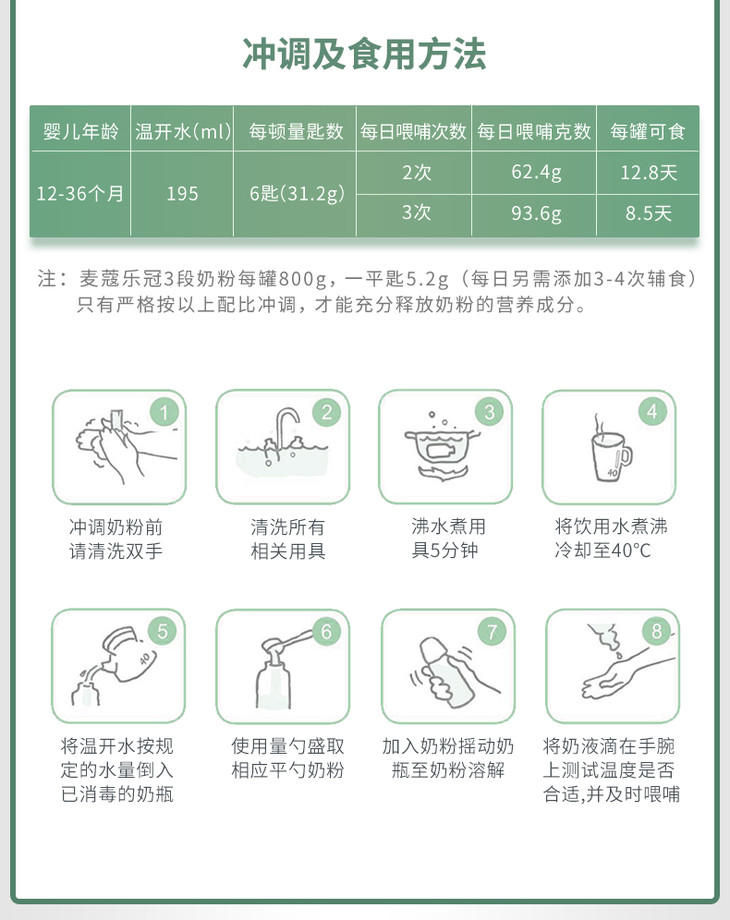 冲调及食用方法

| 婴儿年龄 | 温开水(ml) | 每顿量匙数 | 每日喂哺次数 | 每日喂哺克数 | 每罐可食 |
|---|---|---|---|---|---|
| 12-36个月 | 195 | 6匙(31.2g) | 2次 | 62.4g | 12.8天 |
| | | | 3次 | 93.6g | 8.5天 |

注：麦蔻乐冠3段奶粉每罐800g，一平匙5.2g（每日另需添加3-4次辅食）只有严格按以上配比冲调，才能充分释放奶粉的营养成分。

1
冲调奶粉前请清洗双手

2
清洗所有相关用具

3
沸水煮用具5分钟

4
40
将饮用水煮沸冷却至40°C

5
40
将温开水按规定的水量倒入已消毒的奶瓶

6
使用量勺盛取相应平勺奶粉

7
加入奶粉摇动奶瓶至奶粉溶解

8
将奶液滴在手腕上测试温度是否合适,并及时喂哺