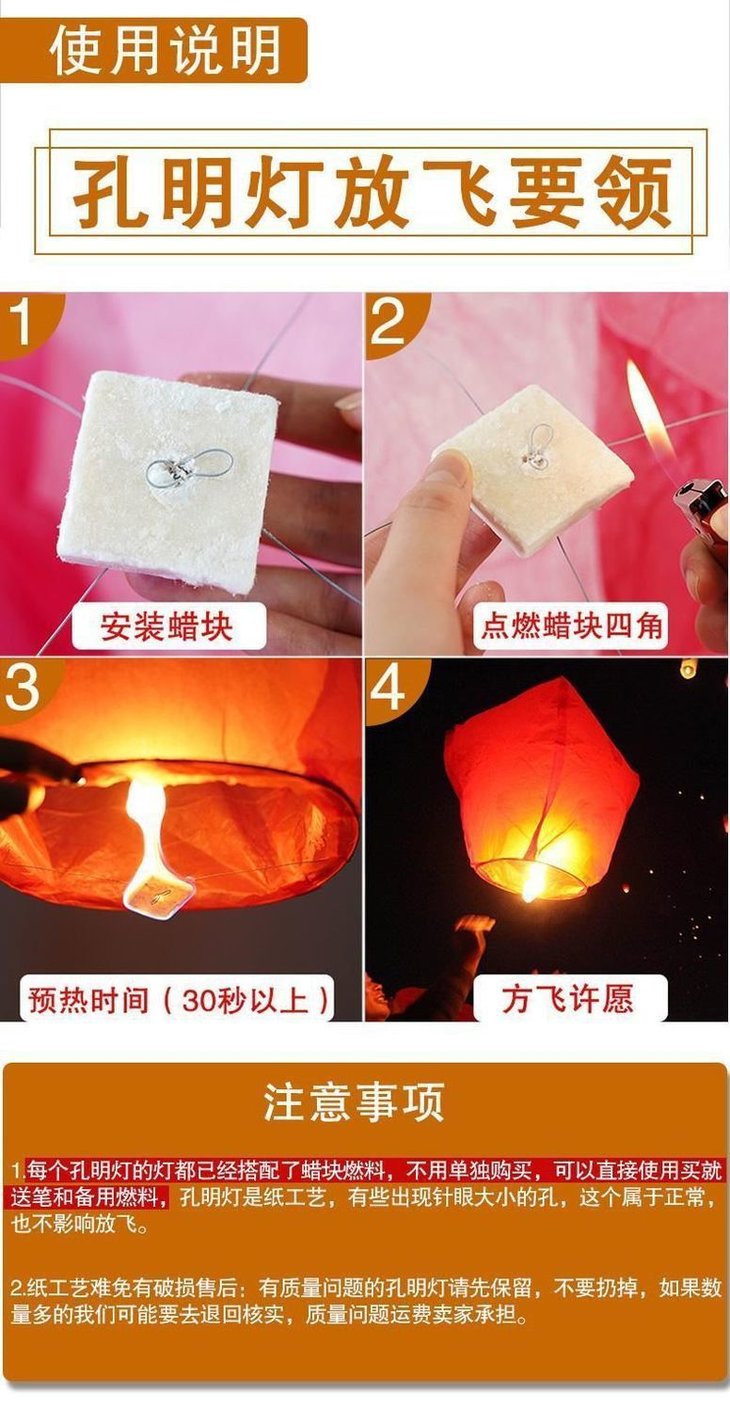 使用说明

孔明灯放飞要领

1
安装蜡块

2
点燃蜡块四角

3
预热时间（30秒以上）

4
方飞许愿

注意事项

1.每个孔明灯的灯都已经搭配了蜡块燃料，不用单独购买，可以直接使用买就送笔和备用燃料，孔明灯是纸工艺，有些出现针眼大小的孔，这个属于正常，也不影响放飞。

2.纸工艺难免有破损售后：有质量问题的孔明灯请先保留，不要扔掉，如果数量多的我们可能要去退回核实，质量问题运费卖家承担。