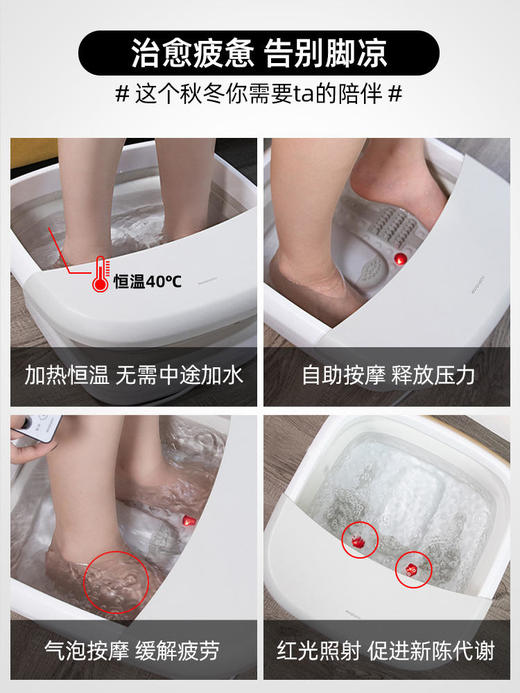 治愈疲惫 告别脚凉

# 这个秋冬你需要ta的陪伴 #

恒温40℃

加热恒温 无需中途加水

自助按摩 释放压力

气泡按摩 缓解疲劳

红光照射 促进新陈代谢